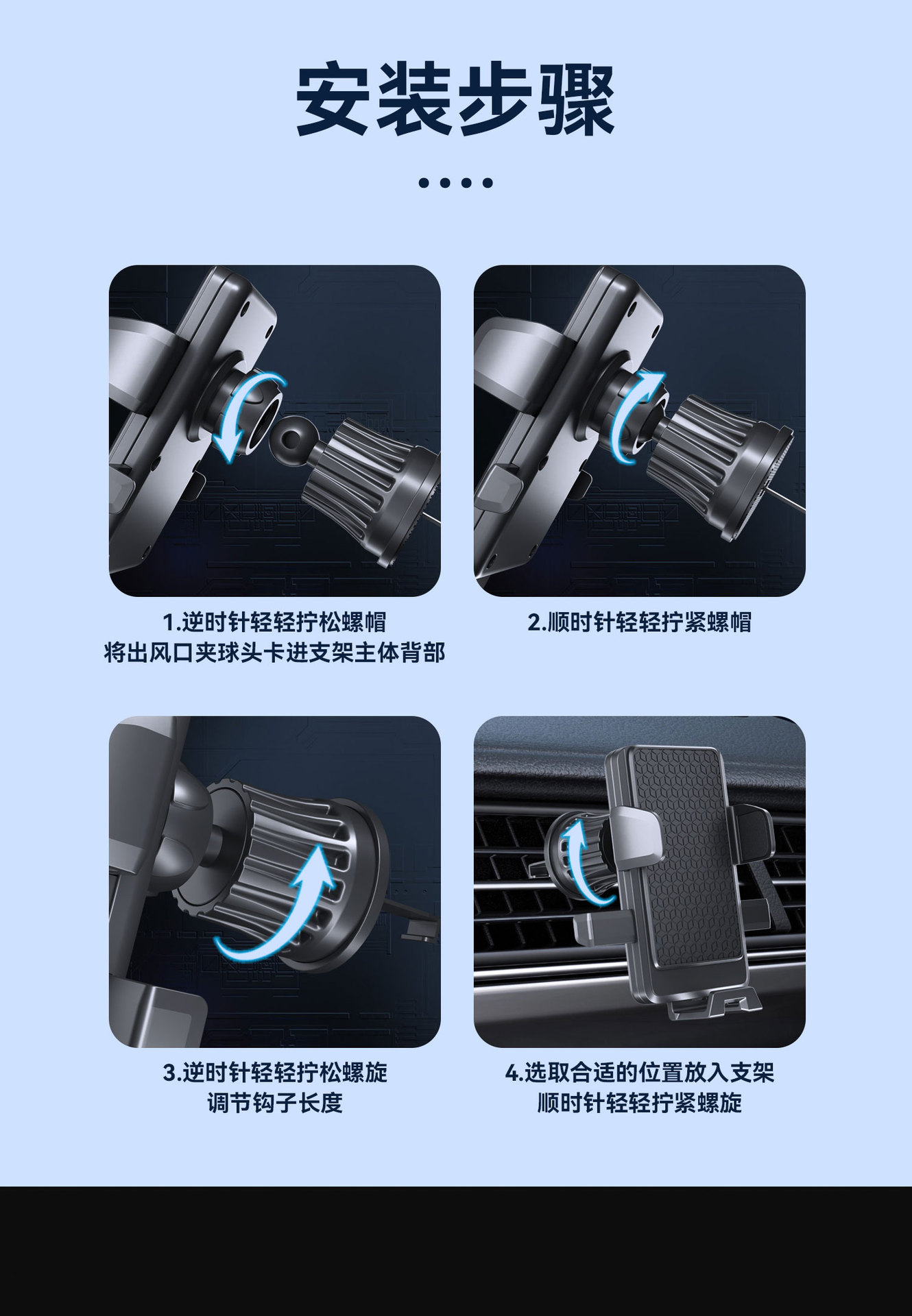 安装步骤

1.逆时针轻轻拧松螺帽
将出风口夹球头卡进支架主体背部

2.顺时针轻轻拧紧螺帽

3.逆时针轻轻拧松螺旋
调节钩子长度

4.选取合适的位置放入支架
顺时针轻轻拧紧螺旋