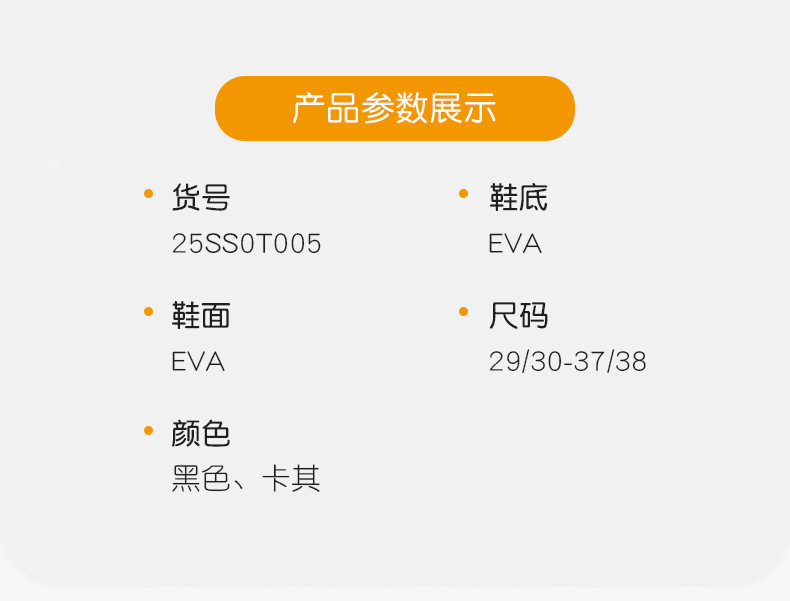 产品参数展示

• 货号
25SS0T005

• 鞋面
EVA

• 颜色
黑色、卡其

• 鞋底
EVA

• 尺码
29/30-37/38