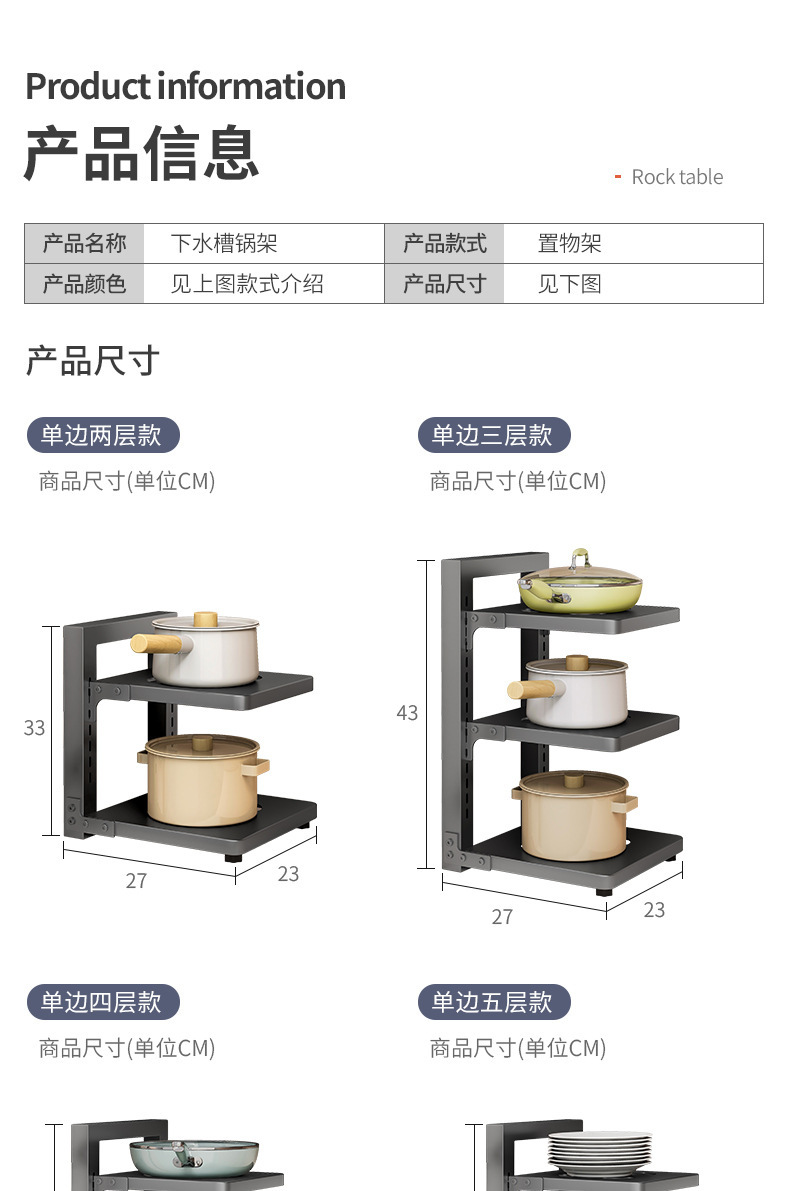 Product information
产品信息

- Rock table

| 产品名称 | 下水槽锅架 | 产品款式 | 置物架 |
|---|---|---|---|
| 产品颜色 | 见上图款式介绍 | 产品尺寸 | 见下图 |

产品尺寸

单边两层款
商品尺寸(单位CM)

33
27
23

单边三层款
商品尺寸(单位CM)

43
27
23

单边四层款
商品尺寸(单位CM)

单边五层款
商品尺寸(单位CM)