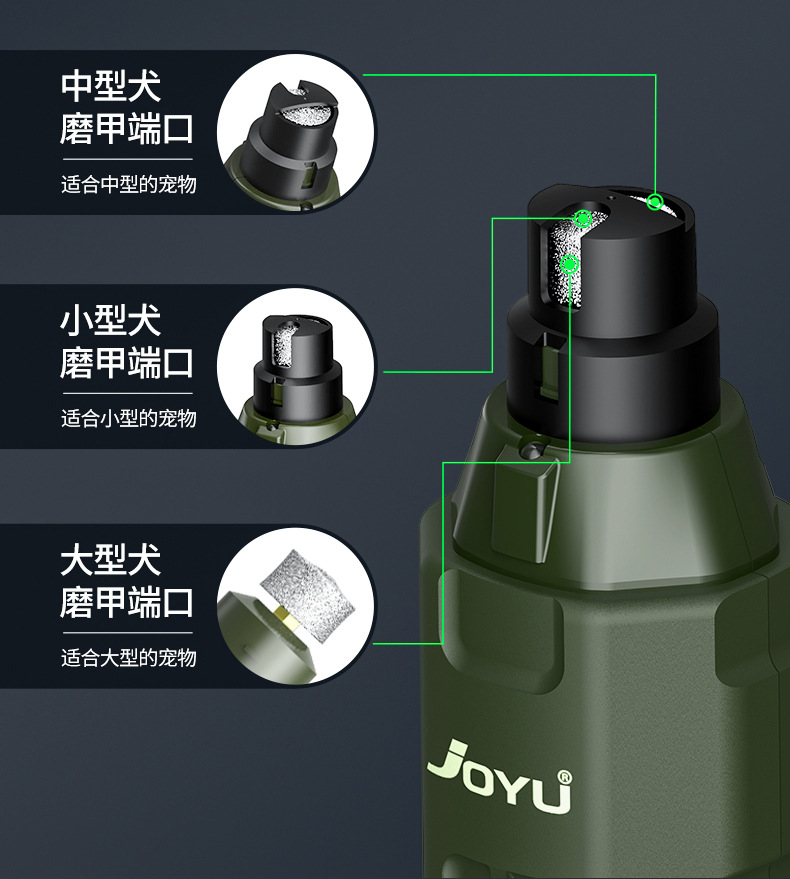 中型犬
磨甲端口

适合中型的宠物

小型犬
磨甲端口

适合小型的宠物

大型犬
磨甲端口

适合大型的宠物

JOYU®