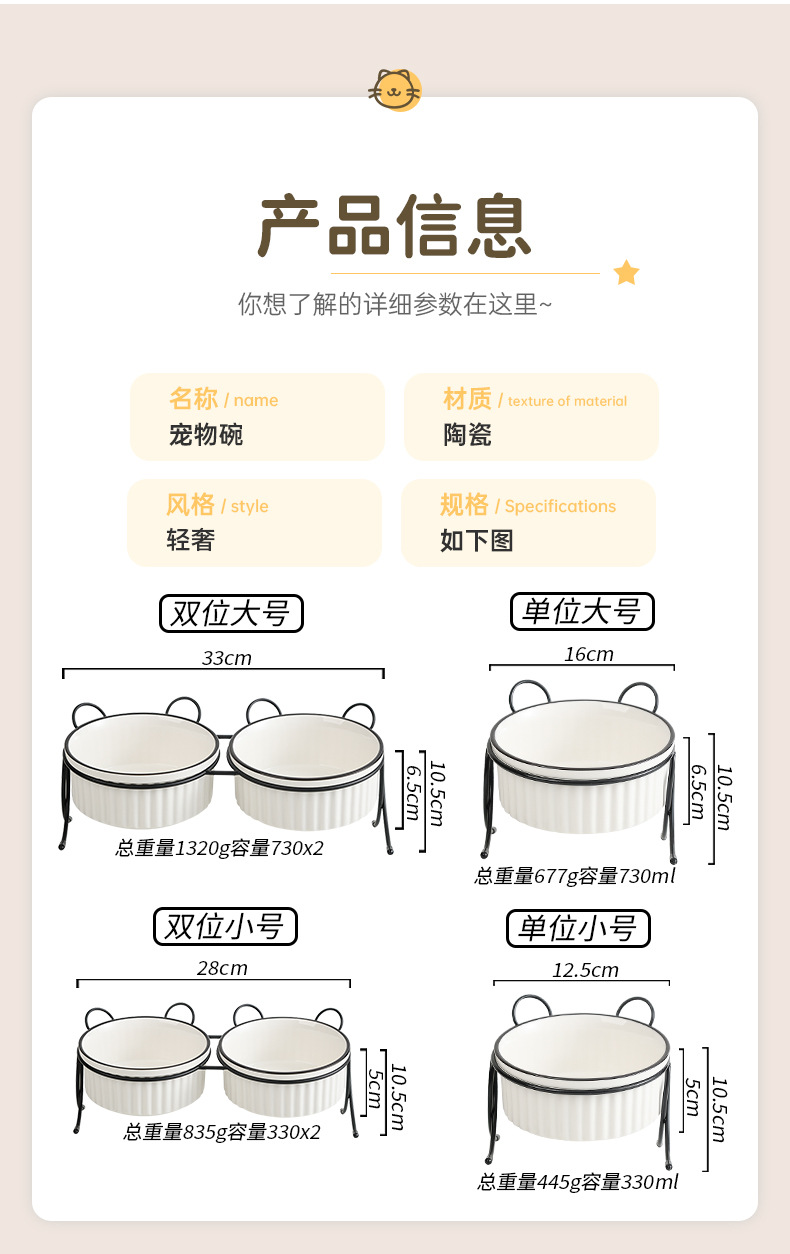 产品信息

你想了解的详细参数在这里~

名称 / name
宠物碗

材质 / texture of material
陶瓷

风格 / style
轻奢

规格 / Specifications
如下图

双位大号

33cm

6.5cm

10.5cm

总重量1320g容量730x2

单位大号

16cm

6.5cm

10.5cm

总重量677g容量730ml

双位小号

28cm

5cm

10.5cm

总重量835g容量330x2

单位小号

12.5cm

5cm

10.5cm

总重量445g容量330ml