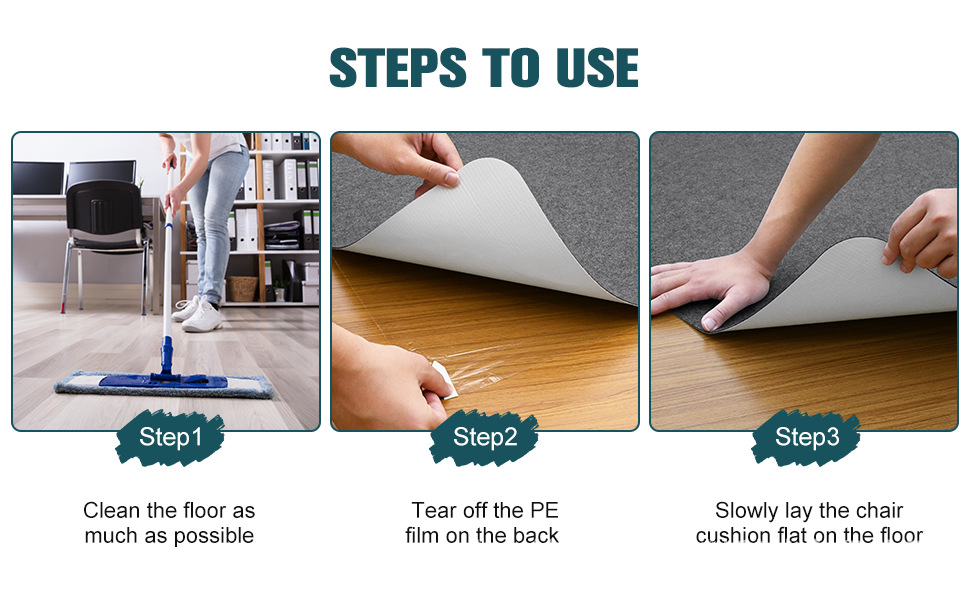 STEPS TO USE

Step1

Clean the floor as much as possible

Step2

Tear off the PE film on the back

Step3

Slowly lay the chair cushion flat on the floor