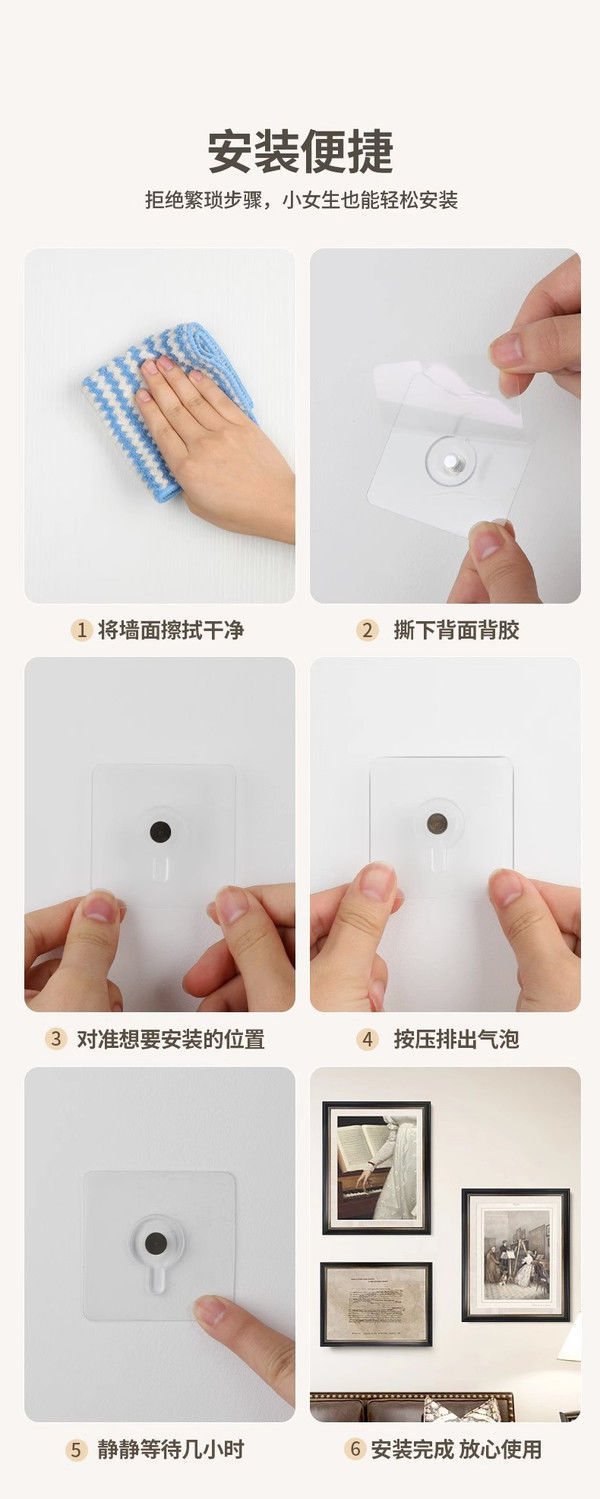 安装便捷

拒绝繁琐步骤，小女生也能轻松安装

1 将墙面擦拭干净

2 撕下背面背胶

3 对准想要安装的位置

4 按压排出气泡

5 静静等待几小时

6 安装完成 放心使用