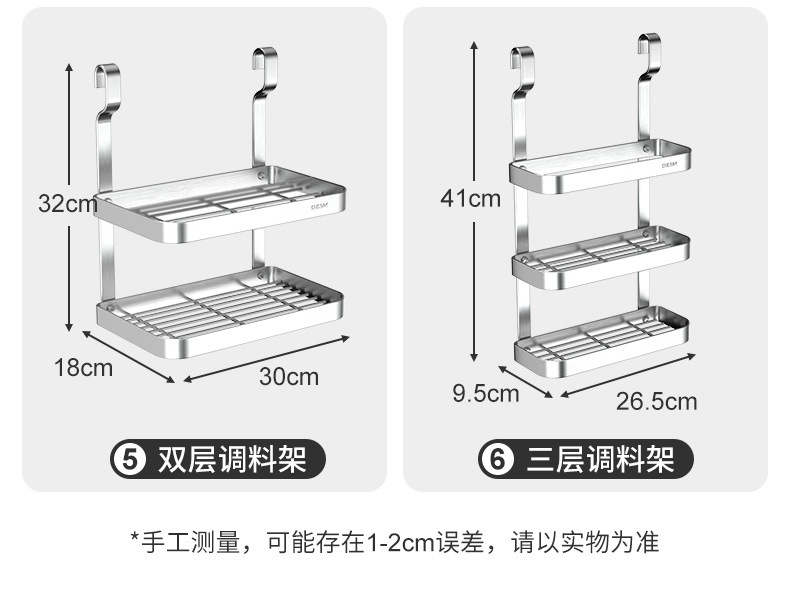 32cm

18cm

30cm

5 双层调料架

41cm

9.5cm

26.5cm

6 三层调料架

*手工测量，可能存在1-2cm误差，请以实物为准