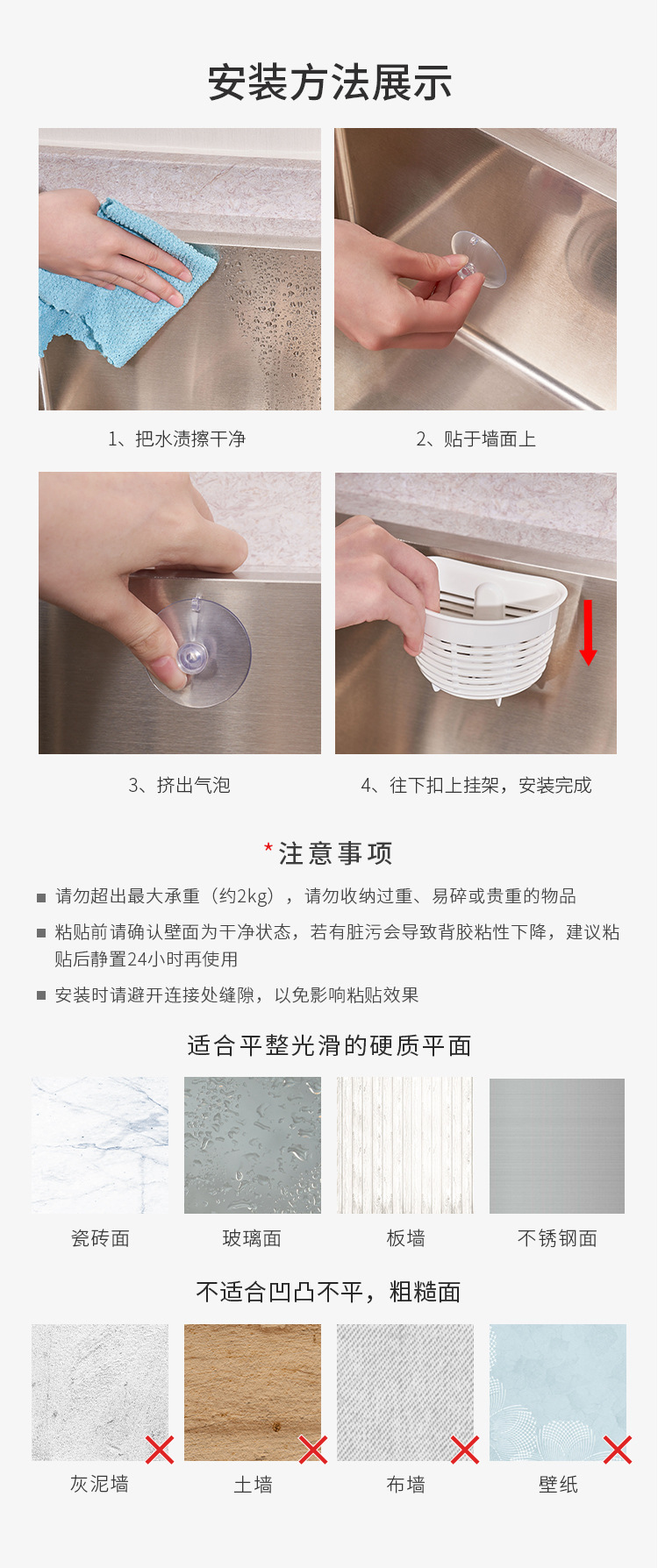 安装方法展示

1、把水渍擦干净

2、贴于墙面上

3、挤出气泡

4、往下扣上挂架，安装完成

*注意事项

请勿超出最大承重（约2kg），请勿收纳过重、易碎或贵重的物品

粘贴前请确认壁面为干净状态，若有脏污会导致背胶粘性下降，建议粘贴后静置24小时再使用

安装时请避开连接处缝隙，以免影响粘贴效果

适合平整光滑的硬质平面

瓷砖面

玻璃面

板墙

不锈钢面

不适合凹凸不平，粗糙面

灰泥墙

土墙

布墙

壁纸