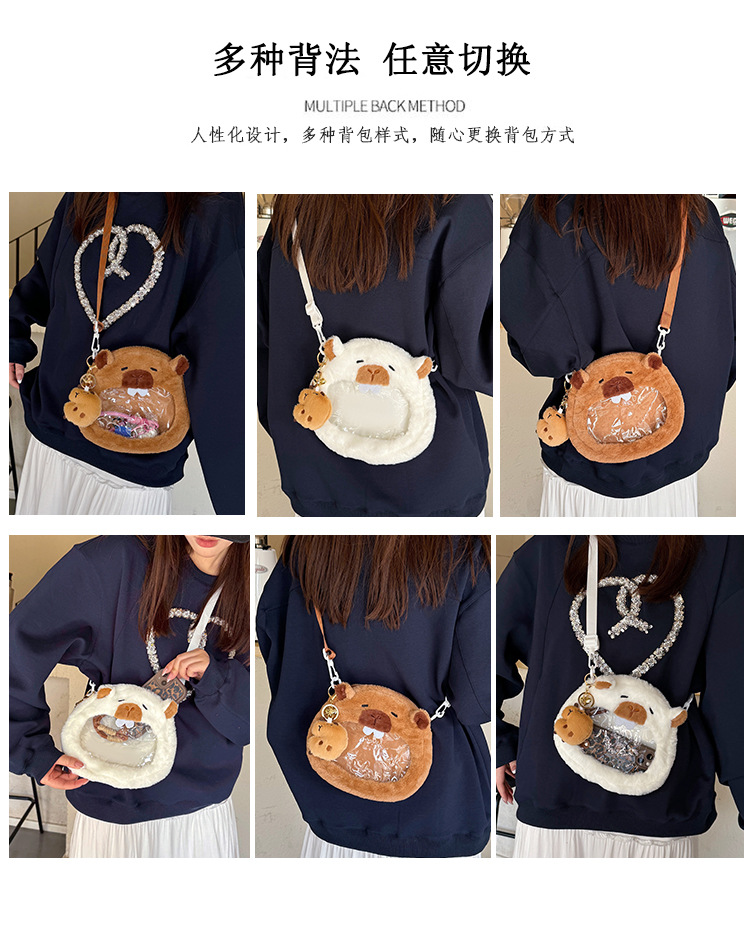 多种背法 任意切换

MULTIPLE BACK METHOD

人性化设计，多种背包样式，随心更换背包方式