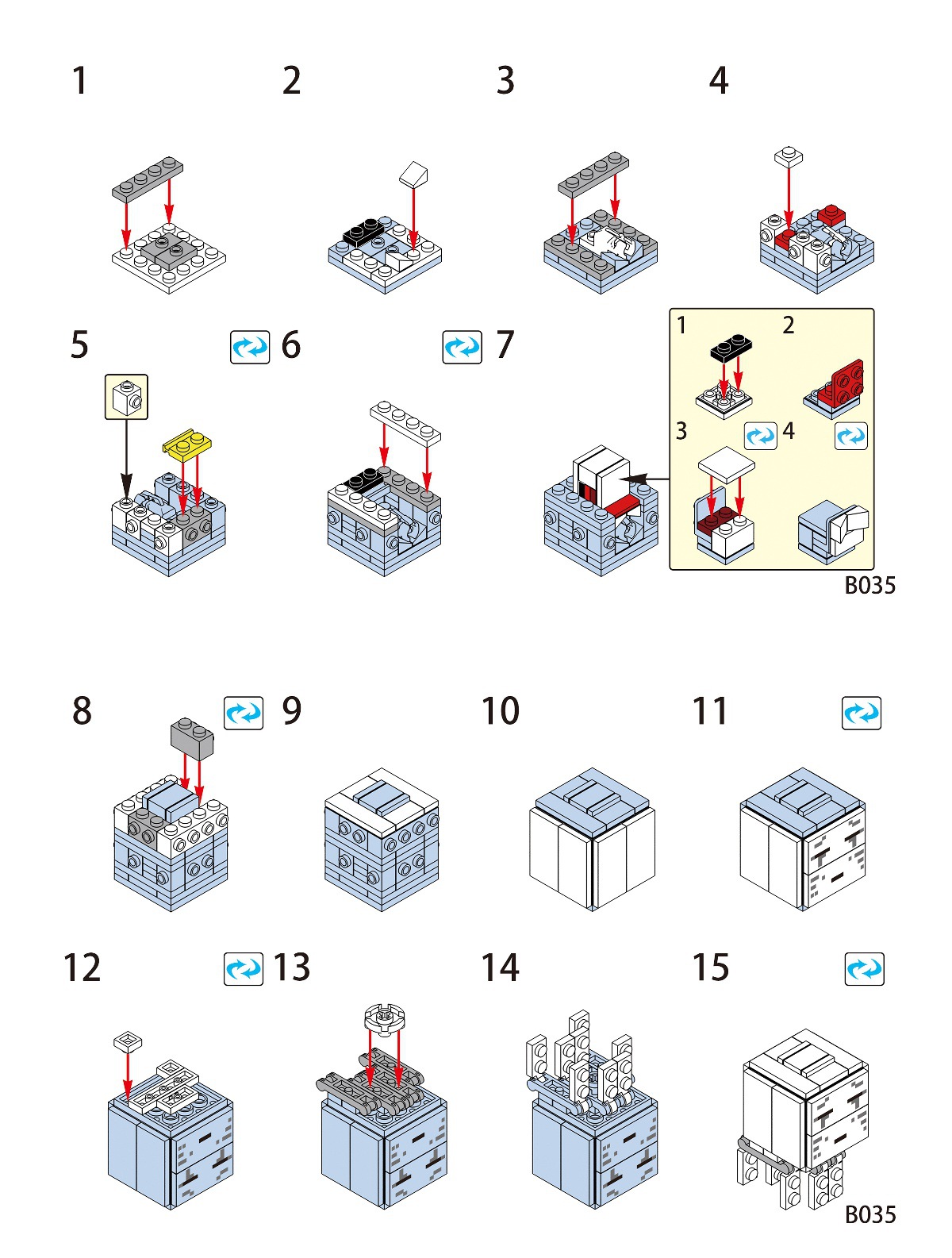 1
2
3
4
5
6
7
1
2
3
4
B035
8
9
10
11
12
13
14
15
B035