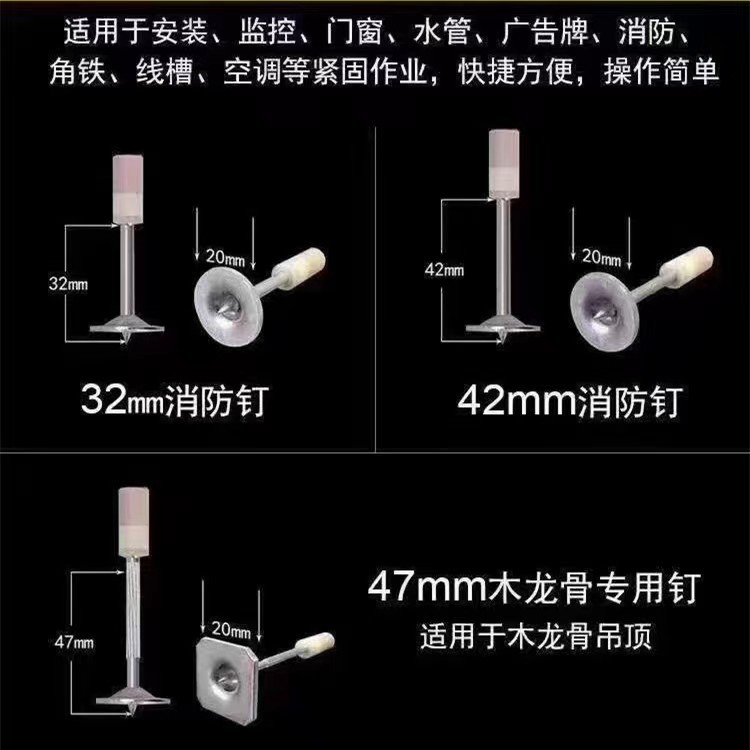 适用于安装、监控、门窗、水管、广告牌、消防、角铁、线槽、空调等紧固作业，快捷方便，操作简单

32mm

20mm

32mm消防钉

42mm

20mm

42mm消防钉

47mm

20mm

47mm木龙骨专用钉
适用于木龙骨吊顶