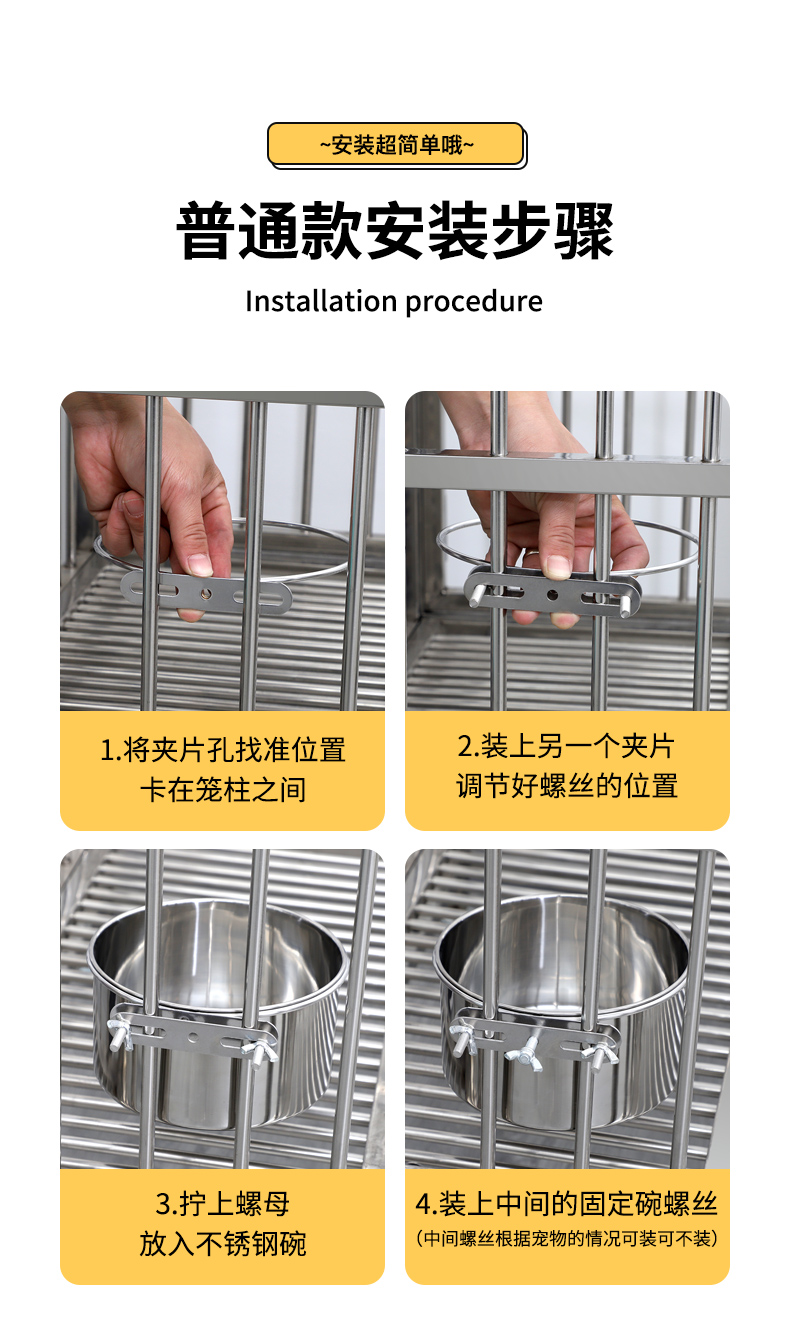 ~安装超简单哦~

普通款安装步骤

Installation procedure

1.将夹片孔找准位置
卡在笼柱之间

2.装上另一个夹片
调节好螺丝的位置

3.拧上螺母
放入不锈钢碗

4.装上中间的固定碗螺丝
(中间螺丝根据宠物的情况可装可不装)