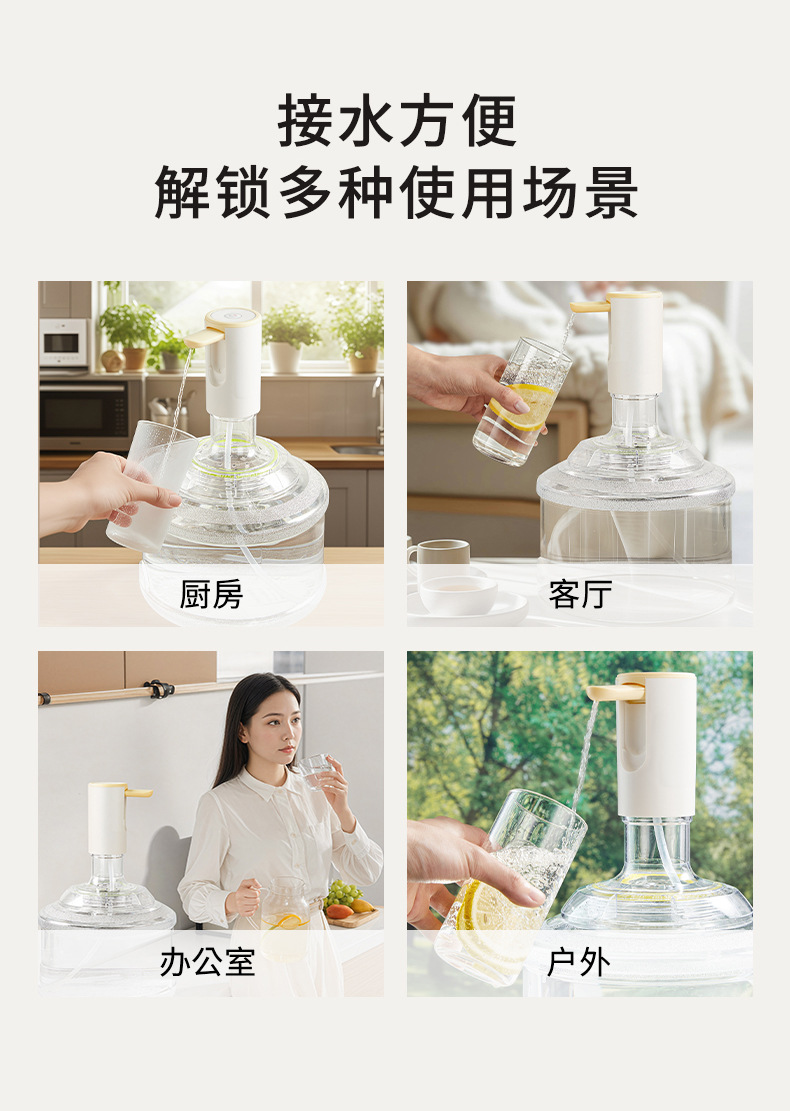 接水方便
解锁多种使用场景

厨房

客厅

办公室

户外