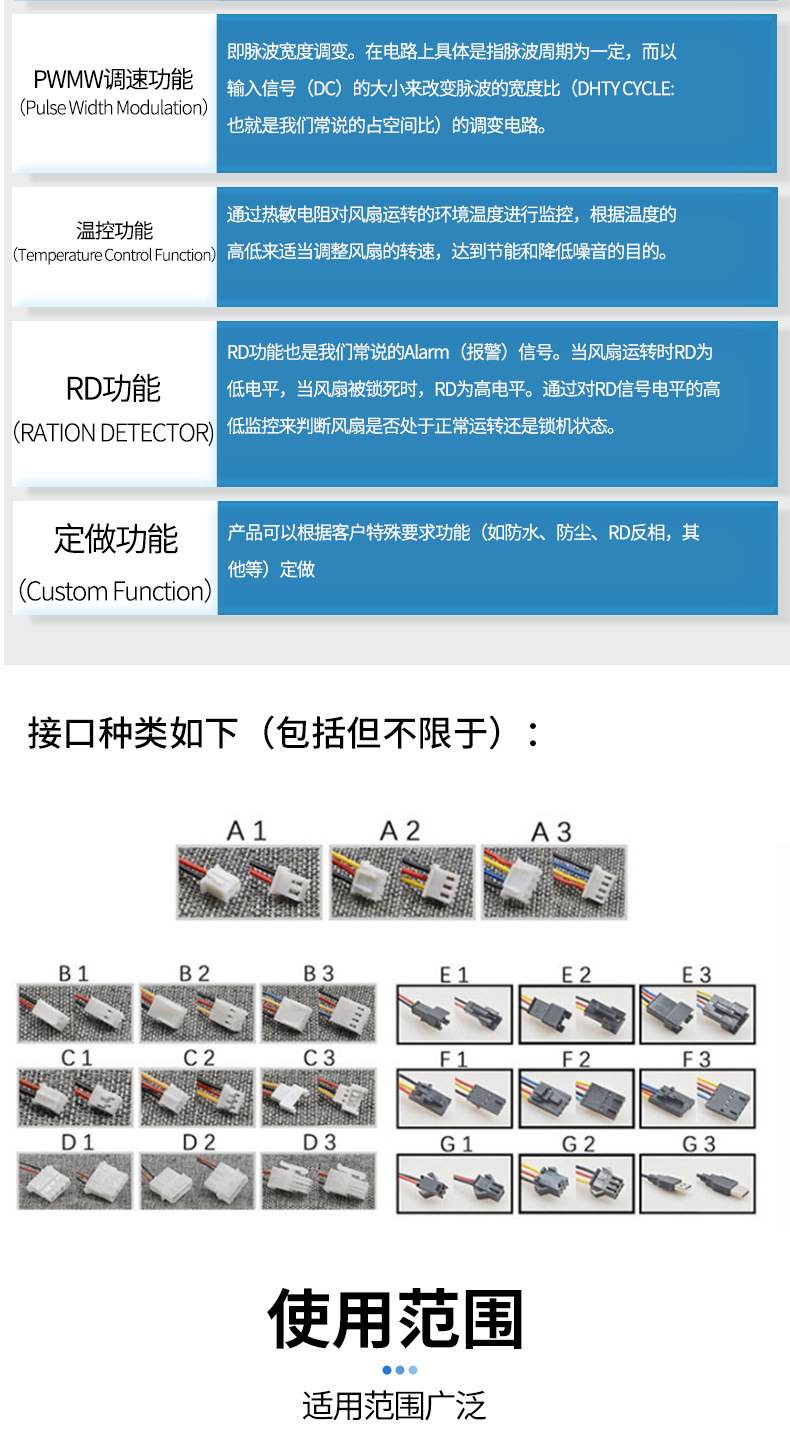 PWMW调速功能
(Pulse Width Modulation)

即脉波宽度调变。在电路上具体是指脉波周期为一定，而以输入信号（DC）的大小来改变脉波的宽度比（DHTY CYCLE: 也就是我们常说的占空间比）的调变电路。

温控功能
(Temperature Control Function)

通过热敏电阻对风扇运转的环境温度进行监控，根据温度的高低来适当调整风扇的转速，达到节能和降低噪音的目的。

RD功能
(RATION DETECTOR)

RD功能也是我们常说的Alarm（报警）信号。当风扇运转时RD为低电平，当风扇被锁死时，RD为高电平。通过对RD信号电平的高低监控来判断风扇是否处于正常运转还是锁机状态。

定做功能
(Custom Function)

产品可以根据客户特殊要求功能（如防水、防尘、RD反相，其他等）定做

接口种类如下（包括但不限于）：

A 1 A 2 A 3

B 1 B 2 B 3
C 1 C 2 C 3
D 1 D 2 D 3

E 1 E 2 E 3
F 1 F 2 F 3
G 1 G 2 G 3

使用范围

适用范围广泛