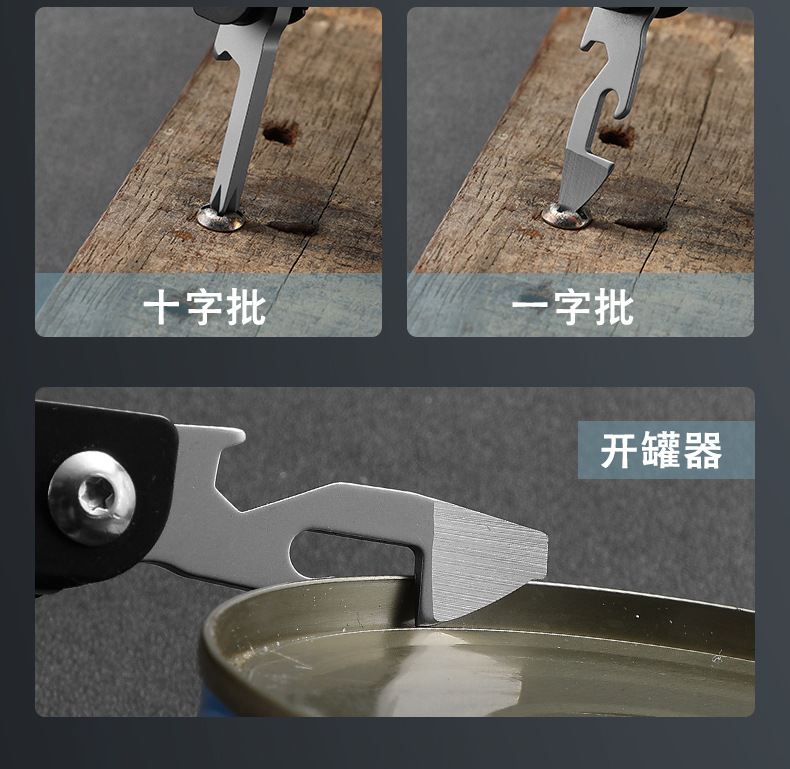 十字批

一字批

开罐器