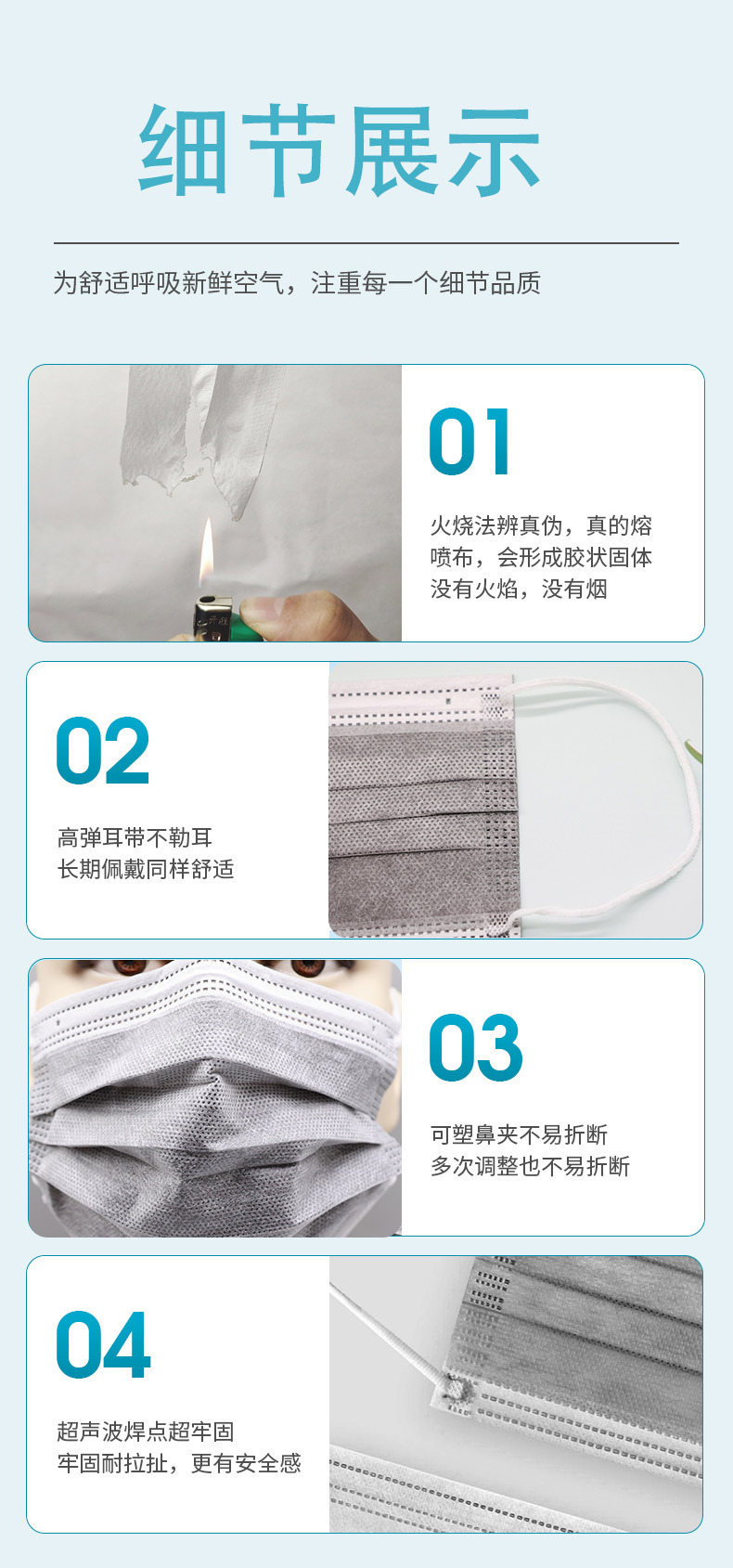 细节展示

为舒适呼吸新鲜空气，注重每一个细节品质

01

火烧法辨真伪，真的熔喷布，会形成胶状固体没有火焰，没有烟

02

高弹耳带不勒耳
长期佩戴同样舒适

03

可塑鼻夹不易折断
多次调整也不易折断

04

超声波焊点超牢固
牢固耐拉扯，更有安全感