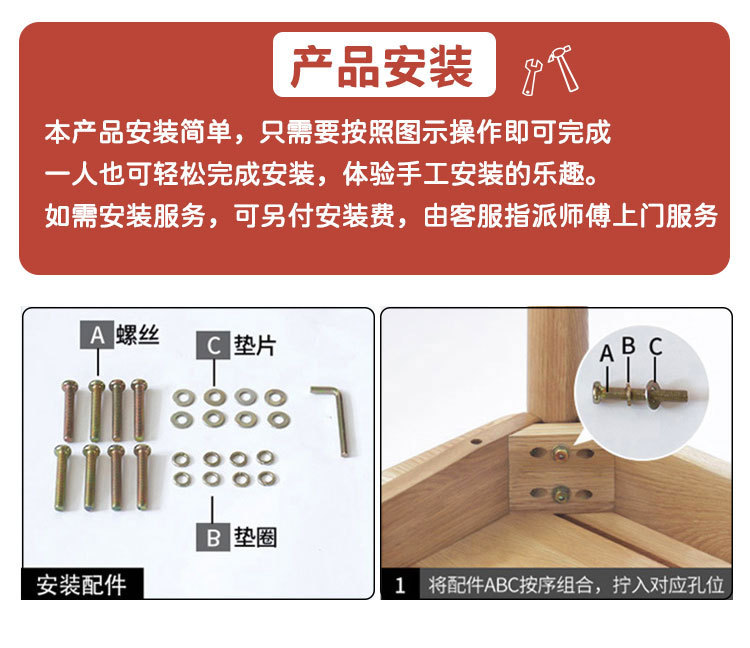 产品安装

本产品安装简单，只需要按照图示操作即可完成
一人也可轻松完成安装，体验手工安装的乐趣。
如需安装服务，可另付安装费，由客服指派师傅上门服务

A 螺丝

C 垫片

B 垫圈

安装配件

A B C

1 将配件ABC按序组合，拧入对应孔位