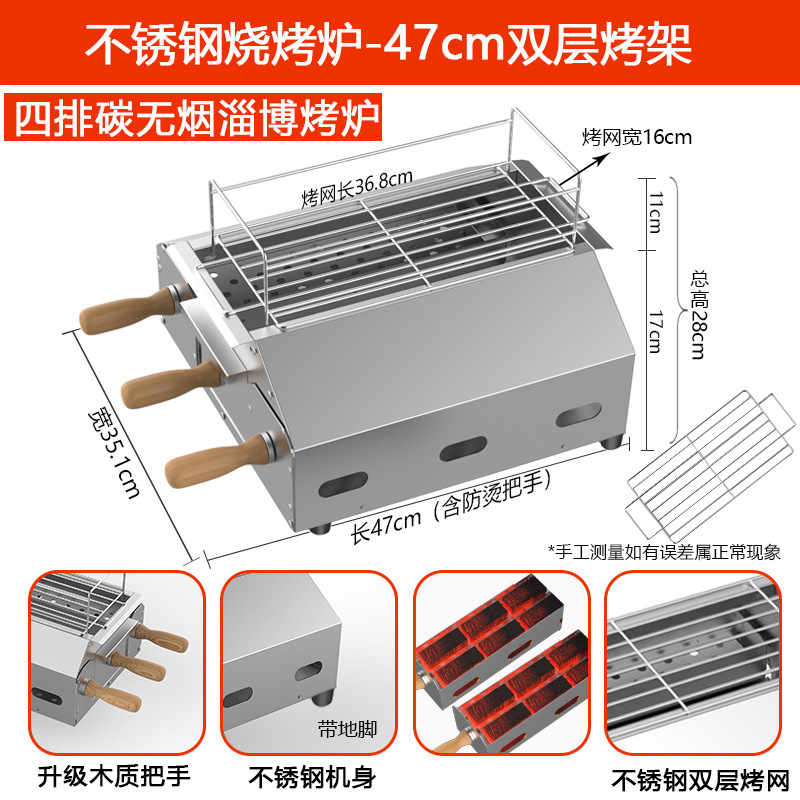 不锈钢烧烤炉-47cm双层烤架

四排碳无烟淄博烤炉

烤网宽16cm

烤网长36.8cm

11cm

17cm

总高28cm

宽35.1cm

长47cm（含防烫把手）

*手工测量如有误差属正常现象

带地脚

升级木质把手

不锈钢机身

不锈钢双层烤网