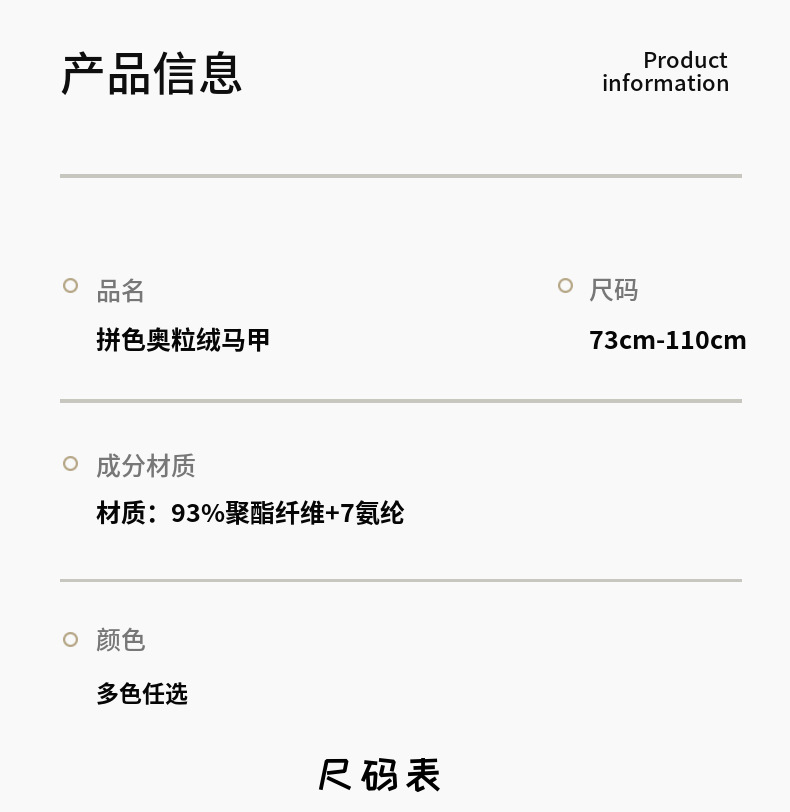 产品信息

Product
information

品名

拼色奥粒绒马甲

尺码

73cm-110cm

成分材质

材质：93%聚酯纤维+7氨纶

颜色

多色任选

尺码表