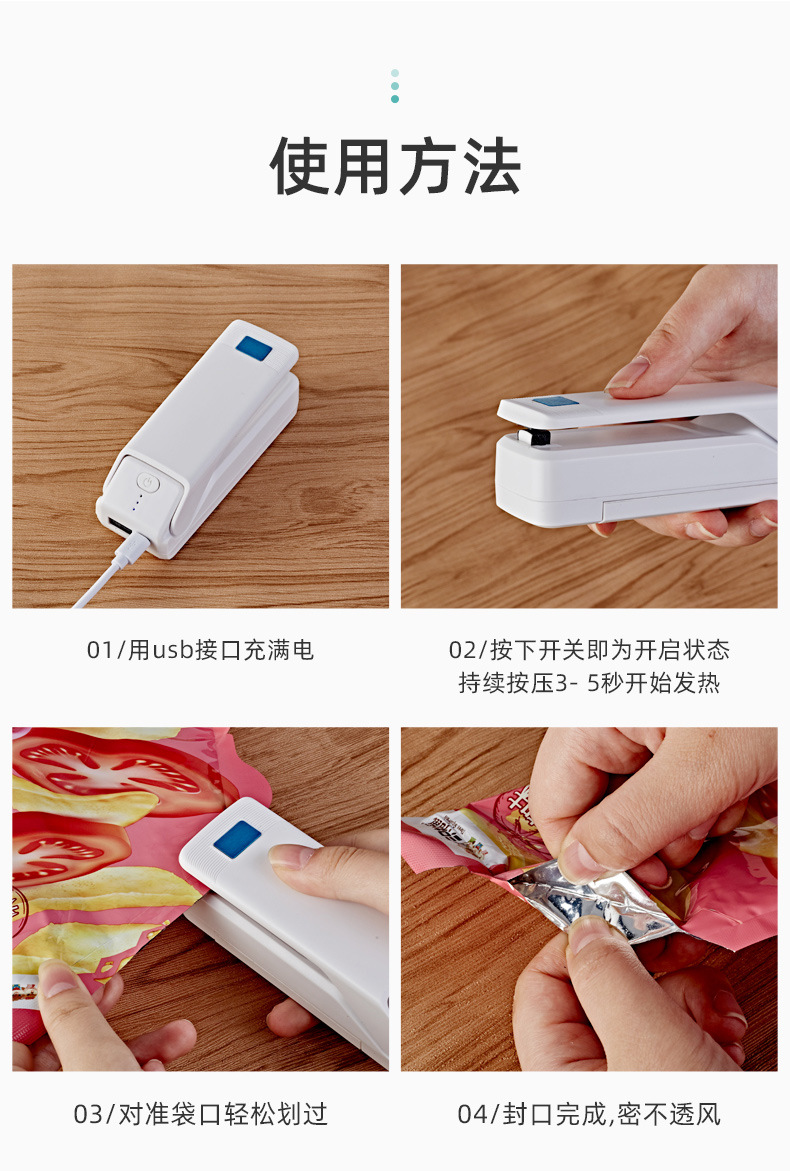 使用方法

01/用usb接口充满电

02/按下开关即为开启状态
持续按压3- 5秒开始发热

03/对准袋口轻松划过

04/封口完成,密不透风