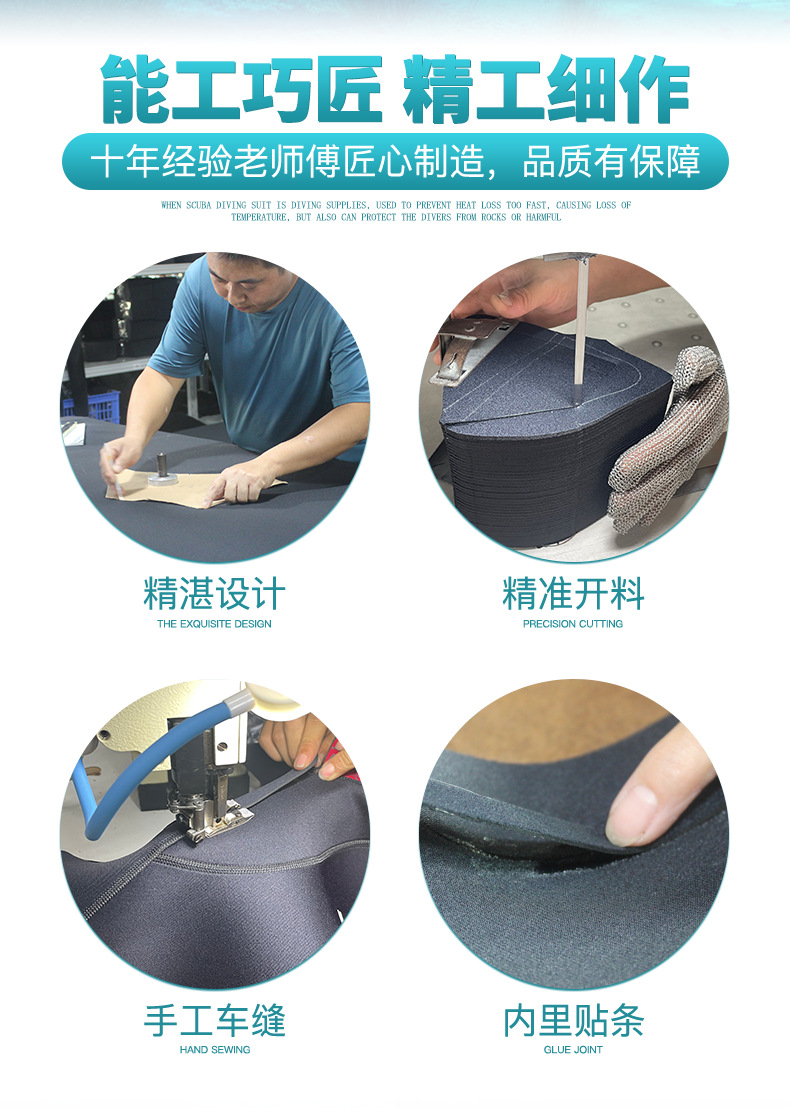 能工巧匠 精工细作

十年经验老师傅匠心制造，品质有保障

WHEN SCUBA DIVING SUIT IS DIVING SUPPLIES, USED TO PREVENT HEAT LOSS TOO FAST, CAUSING LOSS OF TEMPERATURE, BUT ALSO CAN PROTECT THE DIVERS FROM ROCKS OR HARMFUL

精湛设计
THE EXQUISITE DESIGN

精准开料
PRECISION CUTTING

手工车缝
HAND SEWING

内里贴条
GLUE JOINT