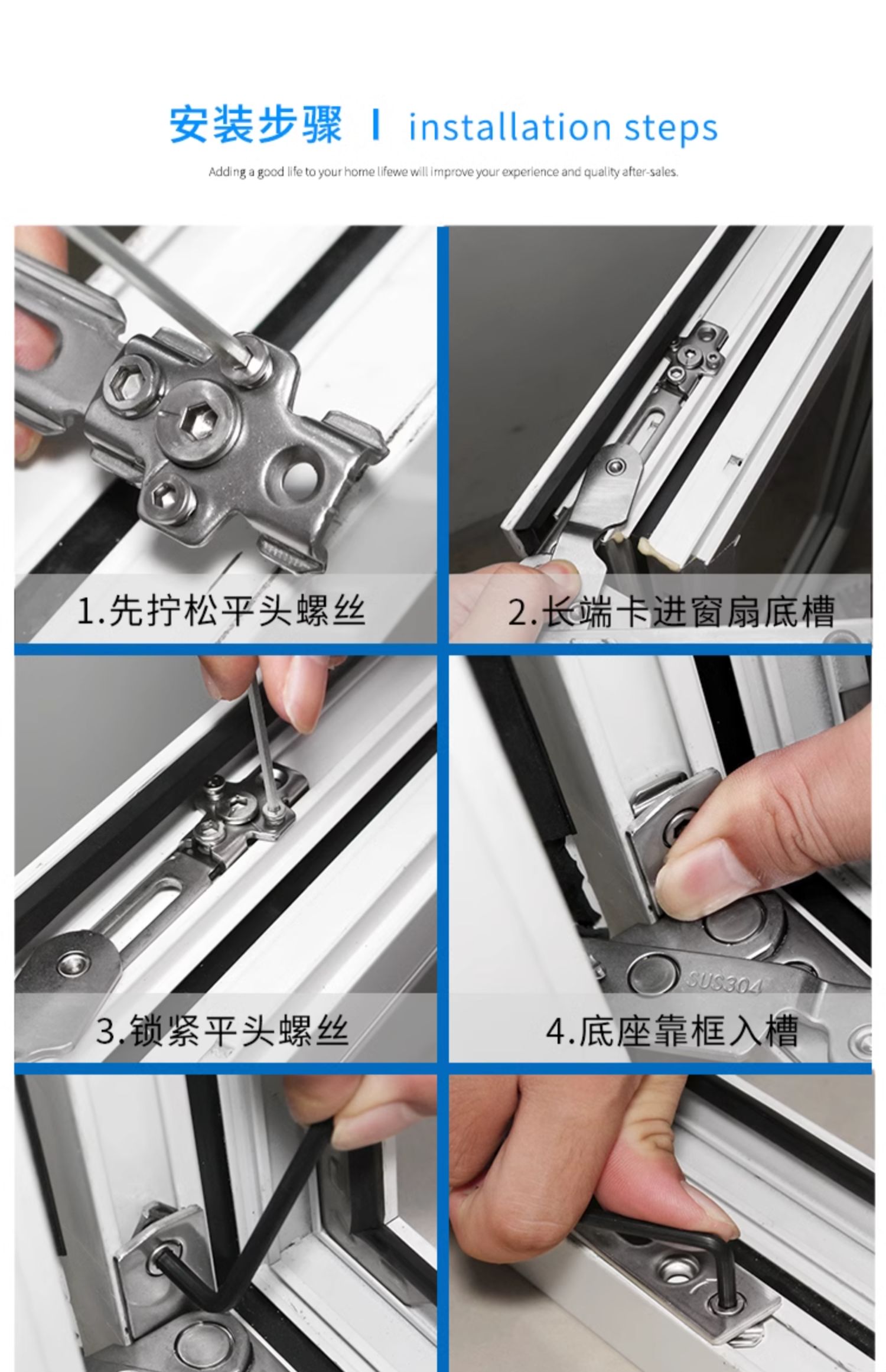 安装步骤 | installation steps

Adding a good life to your home lifewe will improve your experience and quality after-sales.

1.先拧松平头螺丝

2.长端卡进窗扇底槽

3.锁紧平头螺丝

SUS304

4.底座靠框入槽