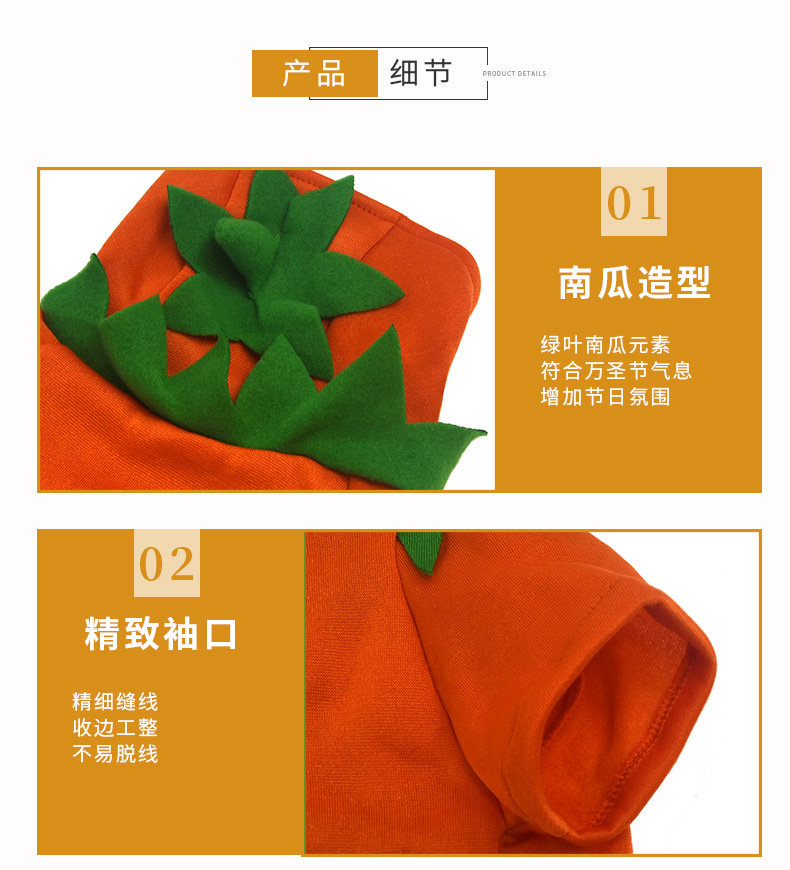 产品 细节 PRODUCT DETAILS

01

南瓜造型

绿叶南瓜元素
符合万圣节气息
增加节日氛围

02

精致袖口

精细缝线
收边工整
不易脱线