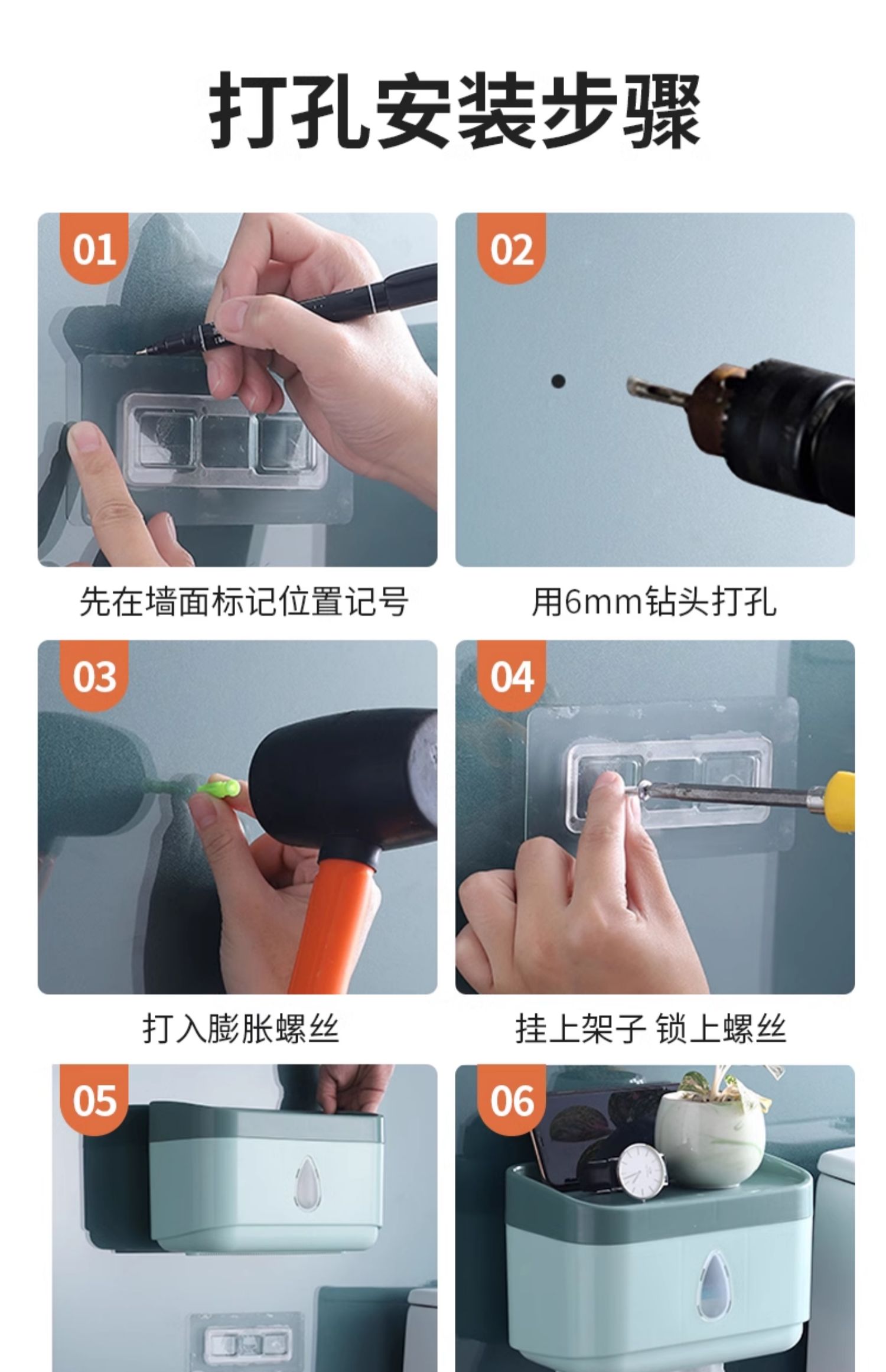 打孔安装步骤

01

先在墙面标记位置记号

02

用6mm钻头打孔

03

打入膨胀螺丝

04

挂上架子 锁上螺丝

05

06