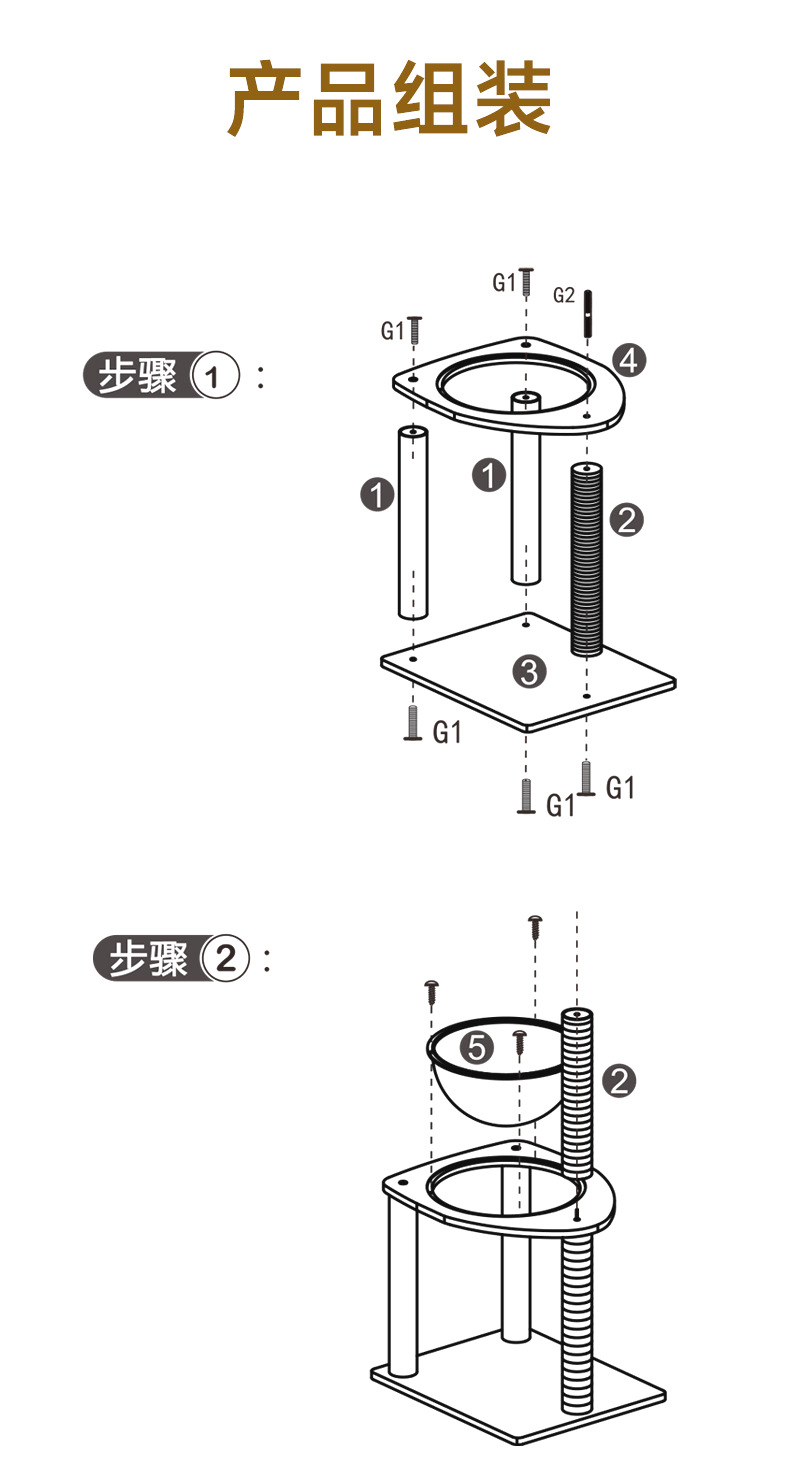 产品组装

步骤 1 :

G1
G1
G2
4
1
1
2
3
G1
G1
G1

步骤 2 :

5
2