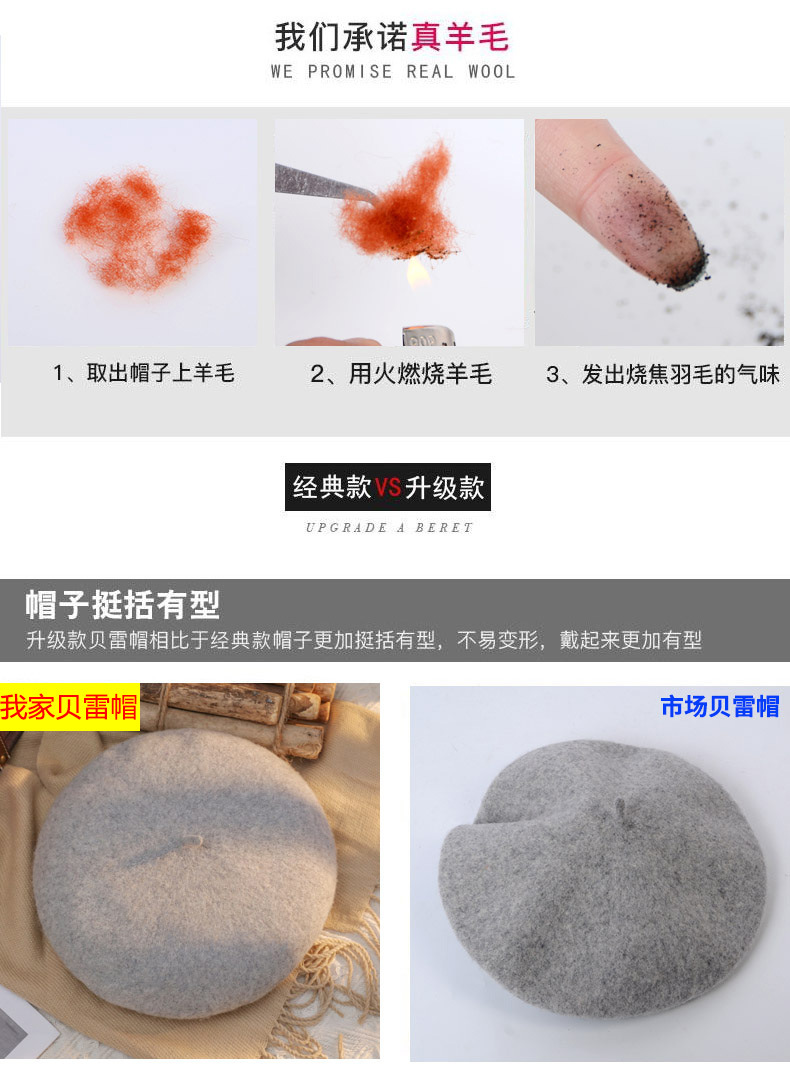 我们承诺真羊毛
WE PROMISE REAL WOOL

1、取出帽子上羊毛

2、用火燃烧羊毛

3、发出烧焦羽毛的气味

经典款VS升级款
UPGRADE A BERET

帽子挺括有型
升级款贝雷帽相比于经典款帽子更加挺括有型，不易变形，戴起来更加有型

我家贝雷帽

市场贝雷帽