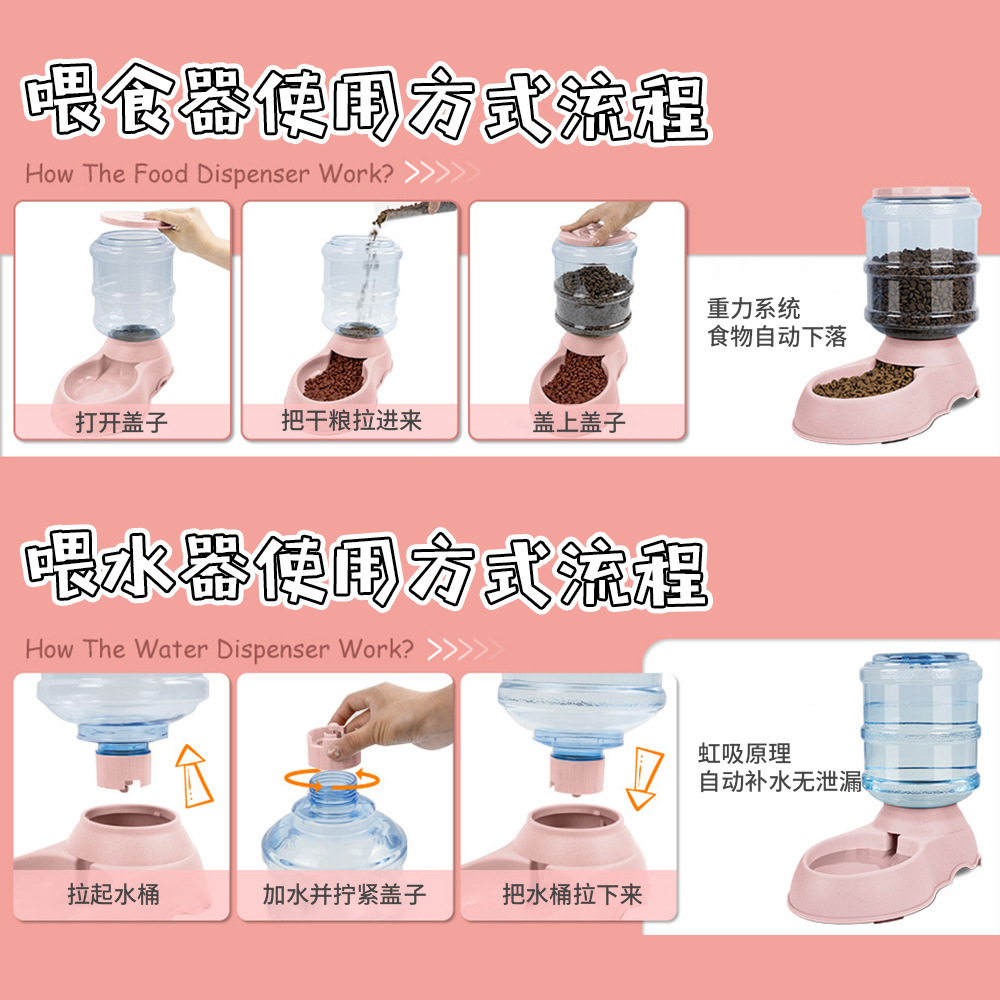 喂食器使用方式流程

How The Food Dispenser Work? >>>>>

打开盖子

把干粮拉进来

盖上盖子

重力系统
食物自动下落

喂水器使用方式流程

How The Water Dispenser Work? >>>>>

拉起水桶

加水并拧紧盖子

把水桶拉下来

虹吸原理
自动补水无泄漏