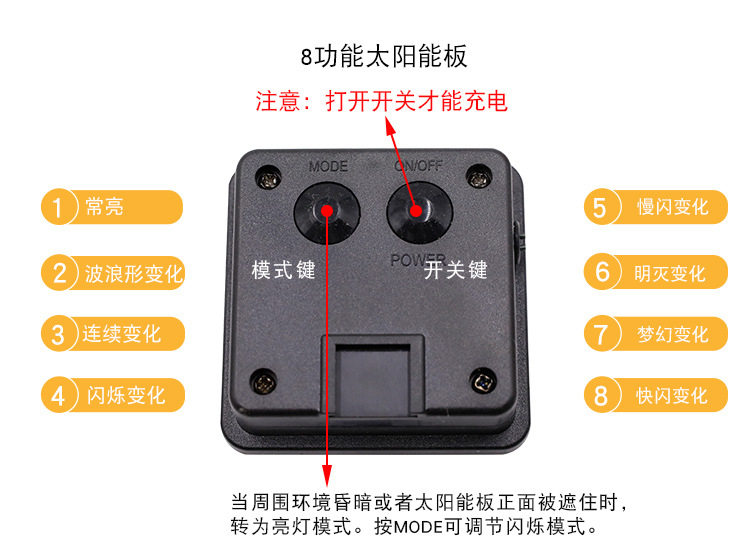 8功能太阳能板

注意：打开开关才能充电

MODE

ON/OFF

POWER

模式键

开关键

1 常亮

2 波浪形变化

3 连续变化

4 闪烁变化

5 慢闪变化

6 明灭变化

7 梦幻变化

8 快闪变化

当周围环境昏暗或者太阳能板正面被遮住时，转为亮灯模式。按MODE可调节闪烁模式。