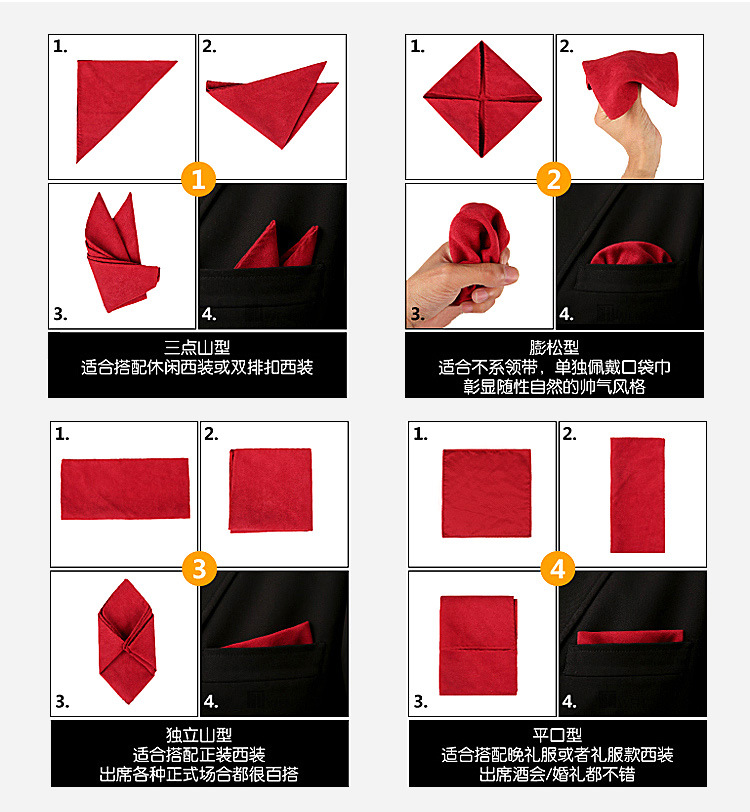 1. 2.
1
3. 4.

三点山型
适合搭配休闲西装或双排扣西装

1. 2.
2
3. 4.

膨松型
适合不系领带，单独佩戴口袋巾
彰显随性自然的帅气风格

1. 2.
3
3. 4.

独立山型
适合搭配正装西装
出席各种正式场合都很百搭

1. 2.
4
3. 4.

平口型
适合搭配晚礼服或者礼服款西装
出席酒会/婚礼都不错