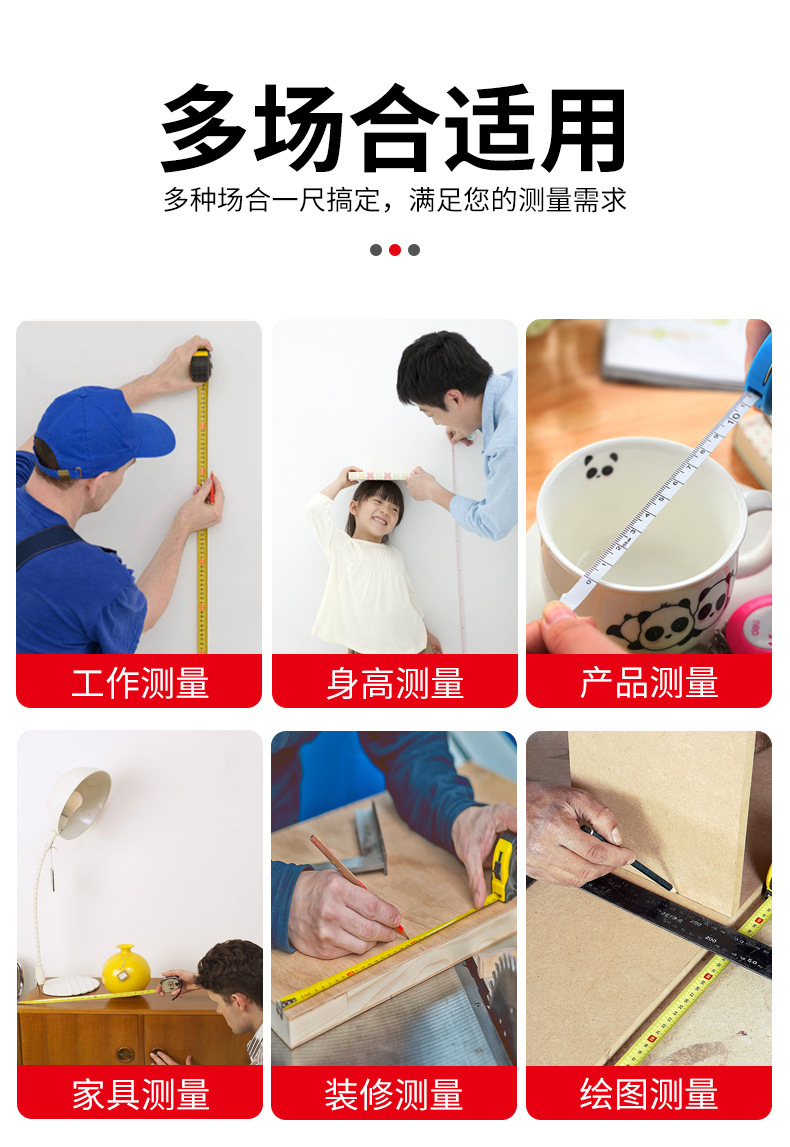 多场合适用

多种场合一尺搞定，满足您的测量需求

工作测量

身高测量

产品测量

家具测量

装修测量

绘图测量