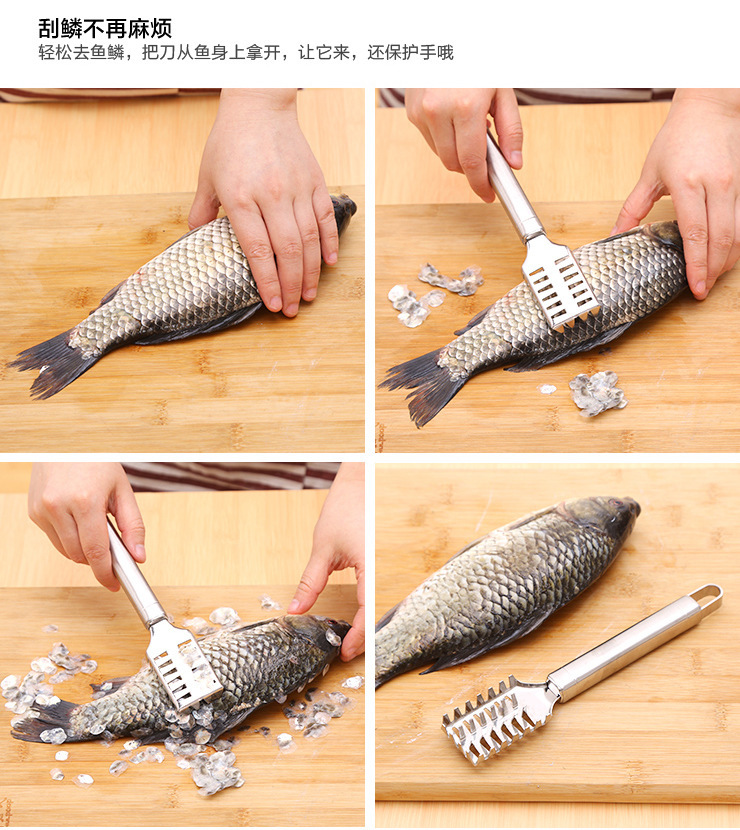 刮鳞不再麻烦
轻松去鱼鳞，把刀从鱼身上拿开，让它来，还保护手哦