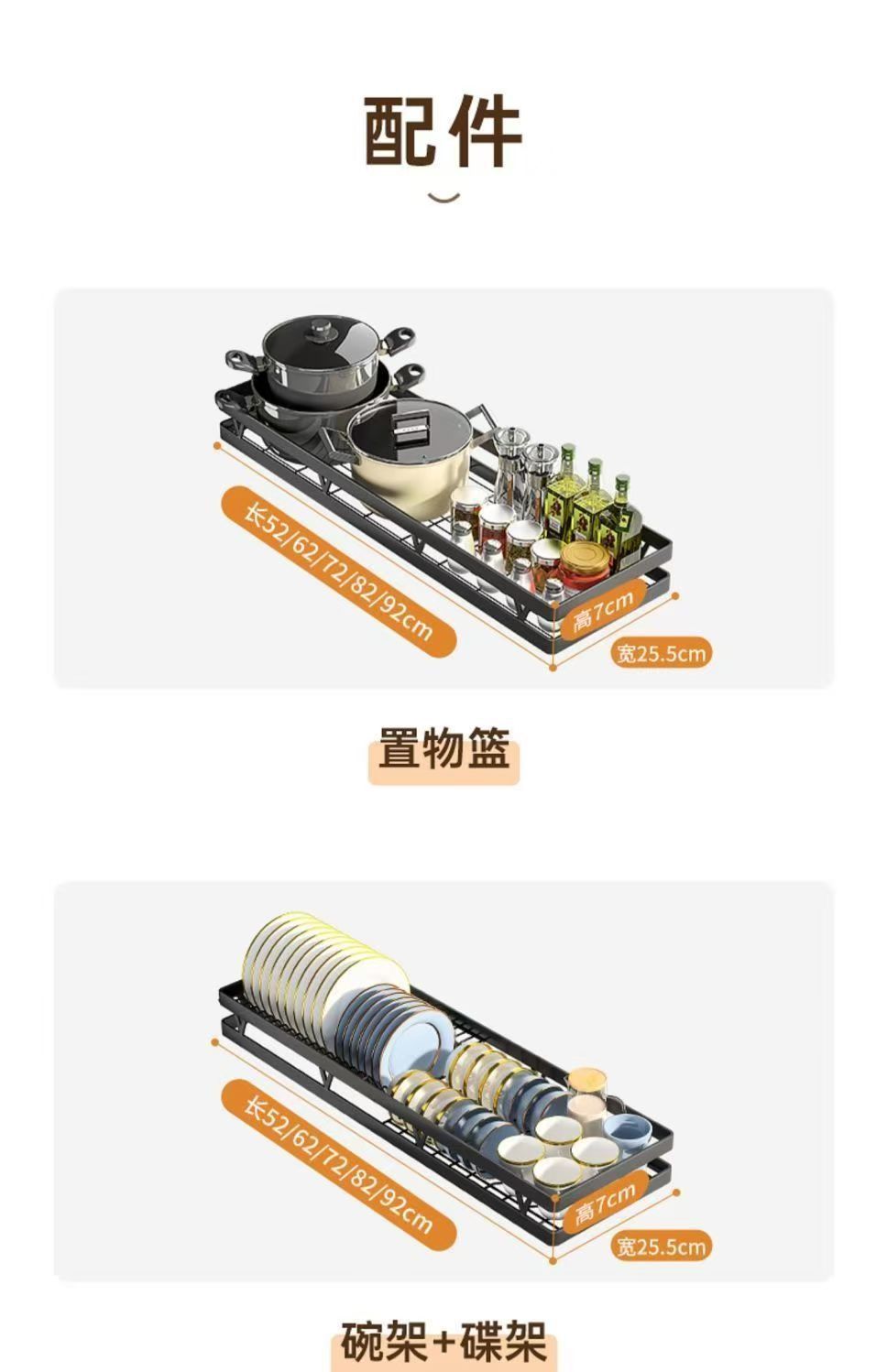 配件

长52/62/72/82/92cm
高7cm
宽25.5cm

置物篮

长52/62/72/82/92cm
高7cm
宽25.5cm

碗架+碟架