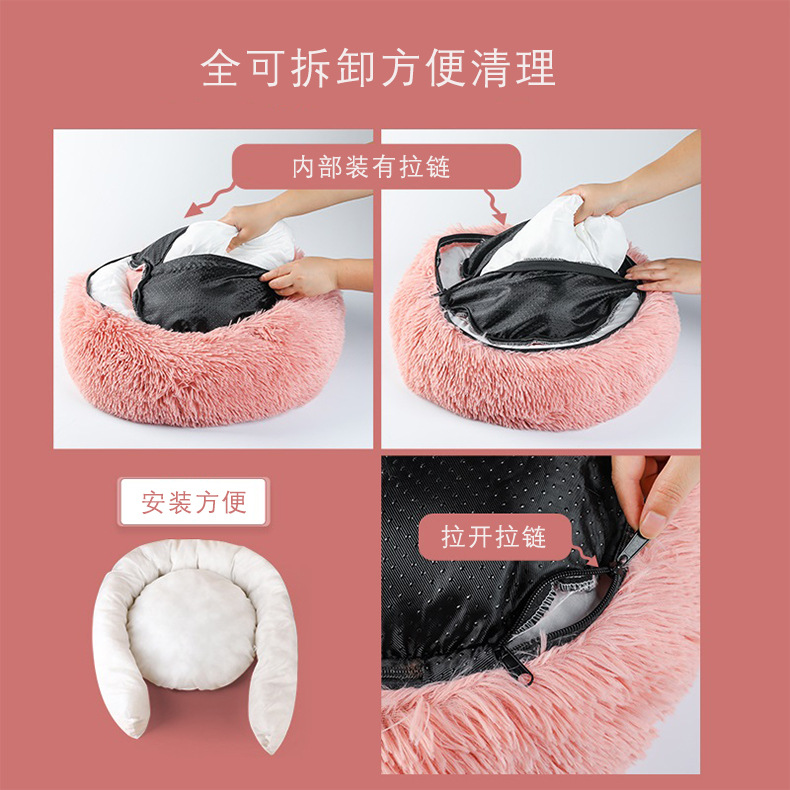 全可拆卸方便清理

内部装有拉链

安装方便

拉开拉链