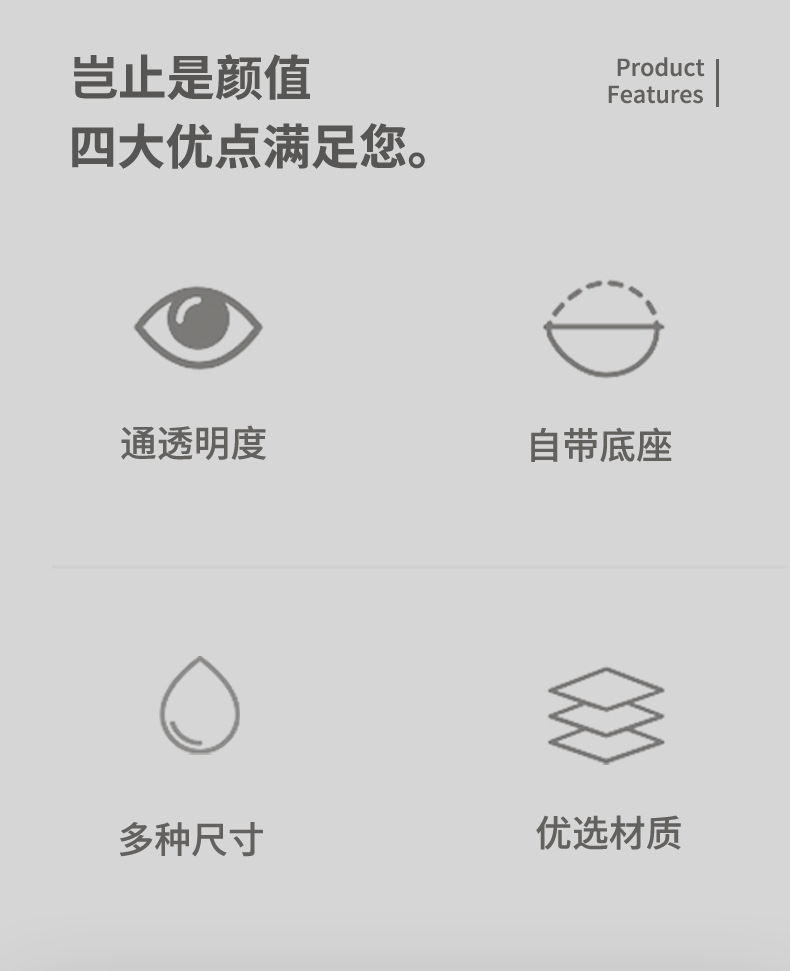 岂止是颜值
四大优点满足您。

Product
Features

通透明度

自带底座

多种尺寸

优选材质