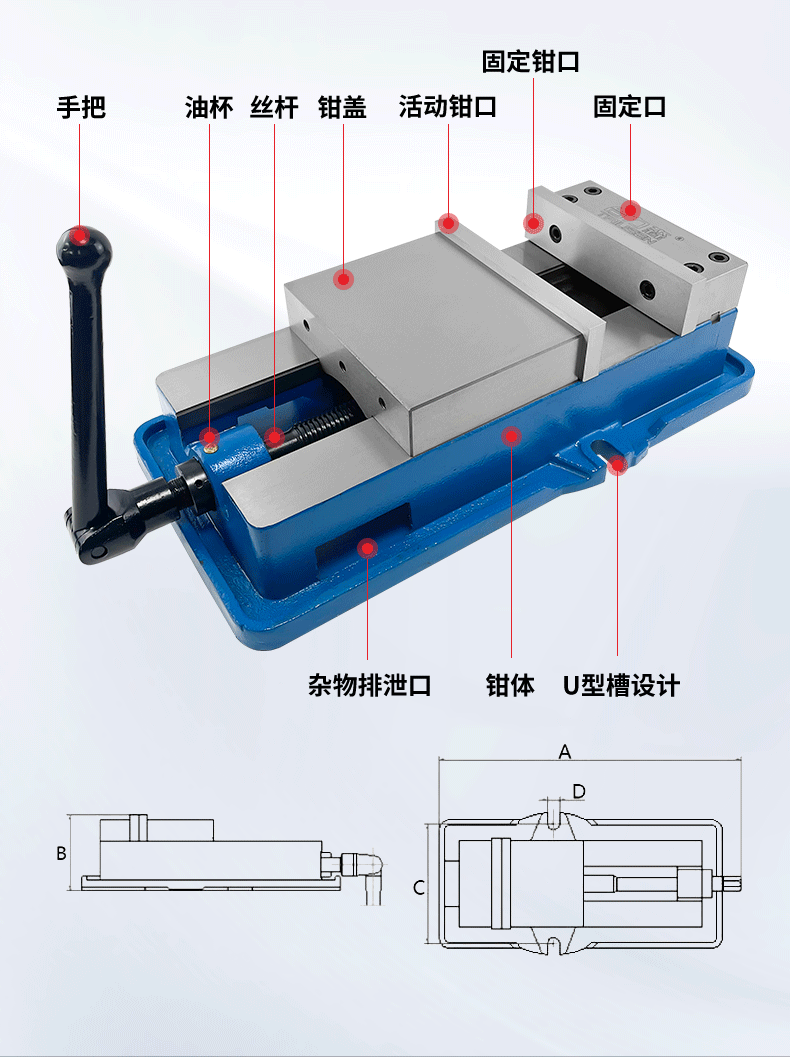 固定钳口

手把　油杯　丝杆　钳盖　活动钳口　固定口

杂物排泄口　钳体　U型槽设计

A
D
B
C