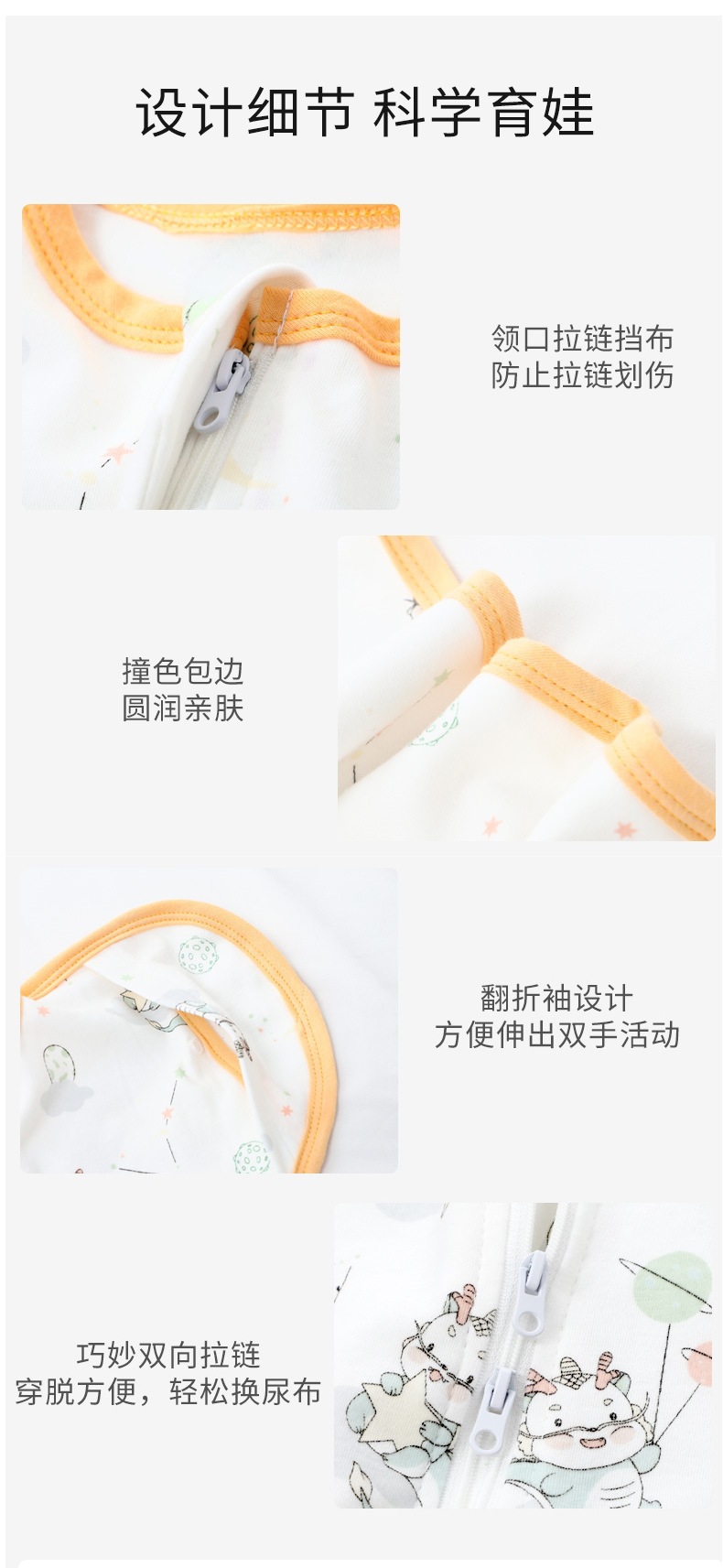 设计细节 科学育娃

领口拉链挡布
防止拉链划伤

撞色包边
圆润亲肤

翻折袖设计
方便伸出双手活动

巧妙双向拉链
穿脱方便，轻松换尿布