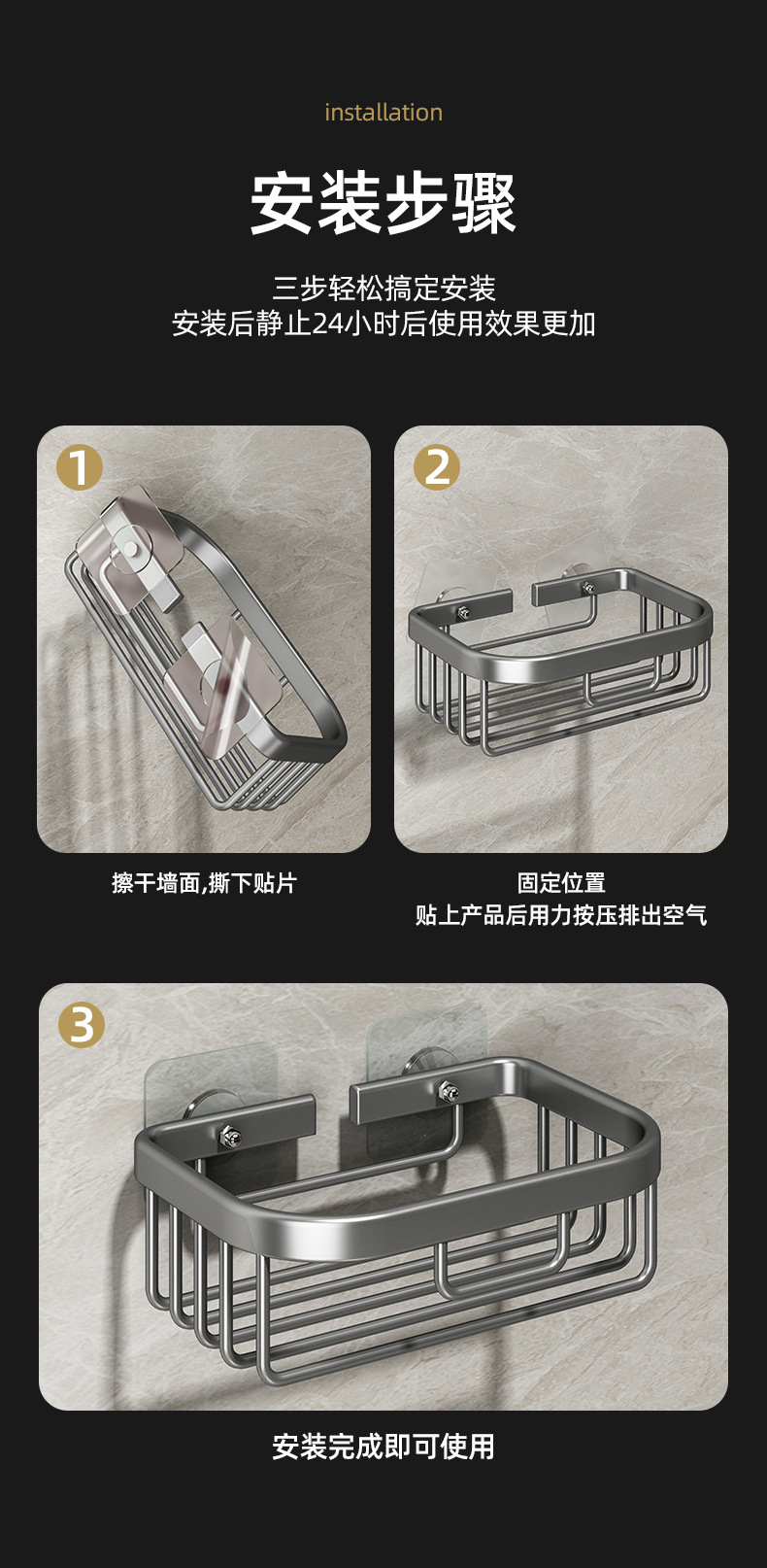 installation

安装步骤

三步轻松搞定安装
安装后静止24小时后使用效果更加

1

擦干墙面,撕下贴片

2

固定位置
贴上产品后用力按压排出空气

3

安装完成即可使用