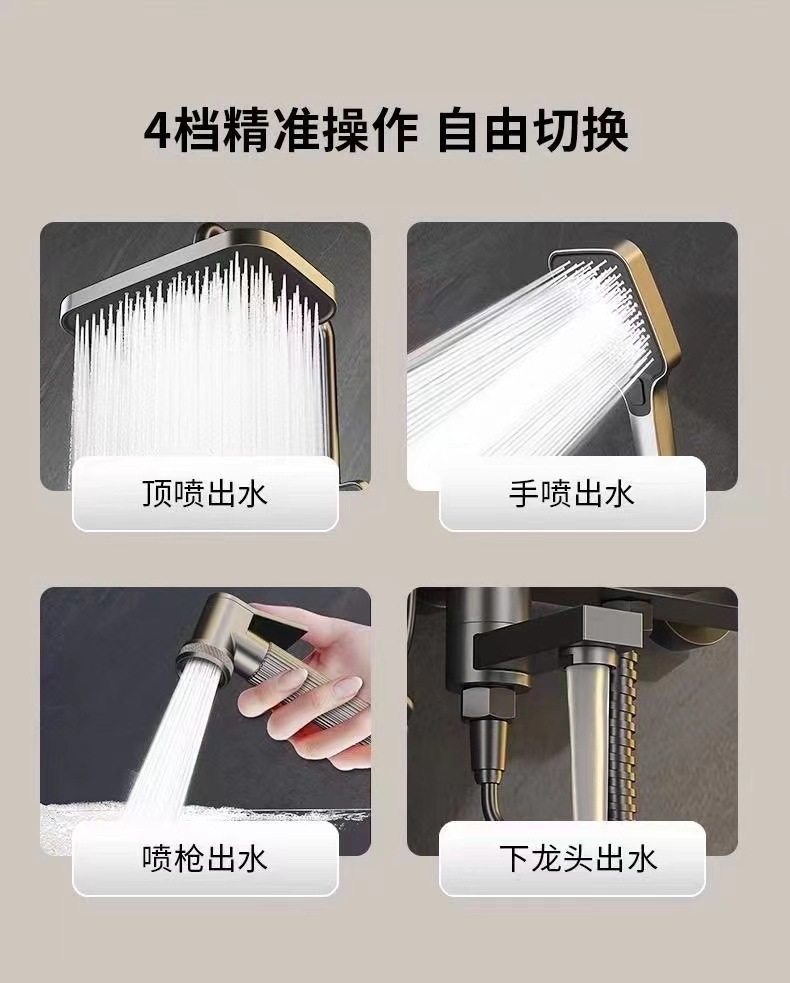 4档精准操作 自由切换

顶喷出水

手喷出水

喷枪出水

下龙头出水