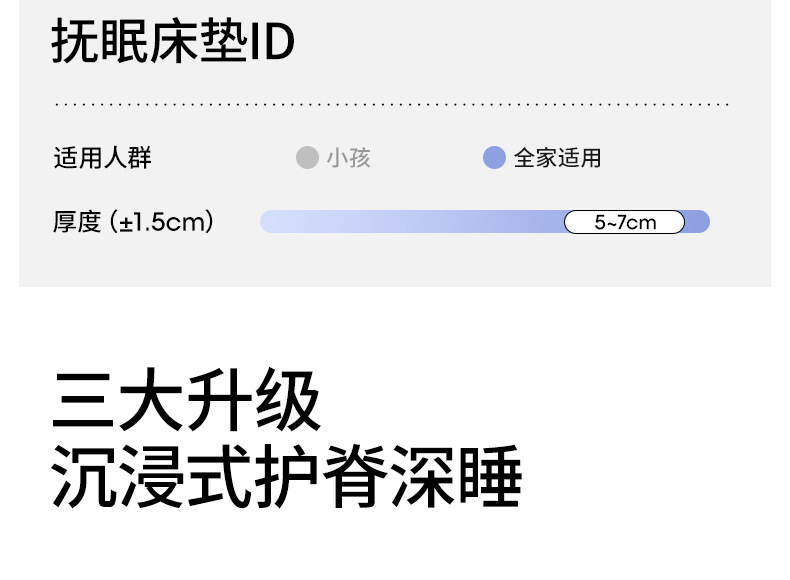 抚眠床垫ID

适用人群 小孩 全家适用

厚度 (±1.5cm) 5~7cm

三大升级
沉浸式护脊深睡