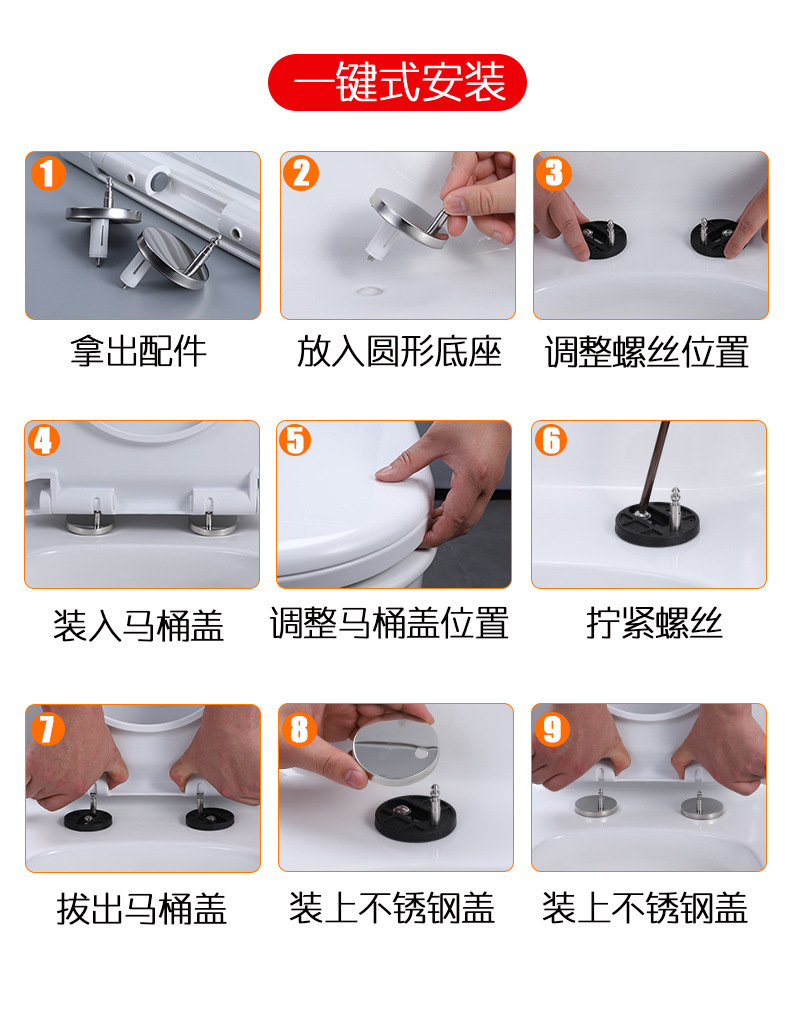 一键式安装

1
拿出配件

2
放入圆形底座

3
调整螺丝位置

4
装入马桶盖

5
调整马桶盖位置

6
拧紧螺丝

7
拔出马桶盖

8
装上不锈钢盖

9
装上不锈钢盖