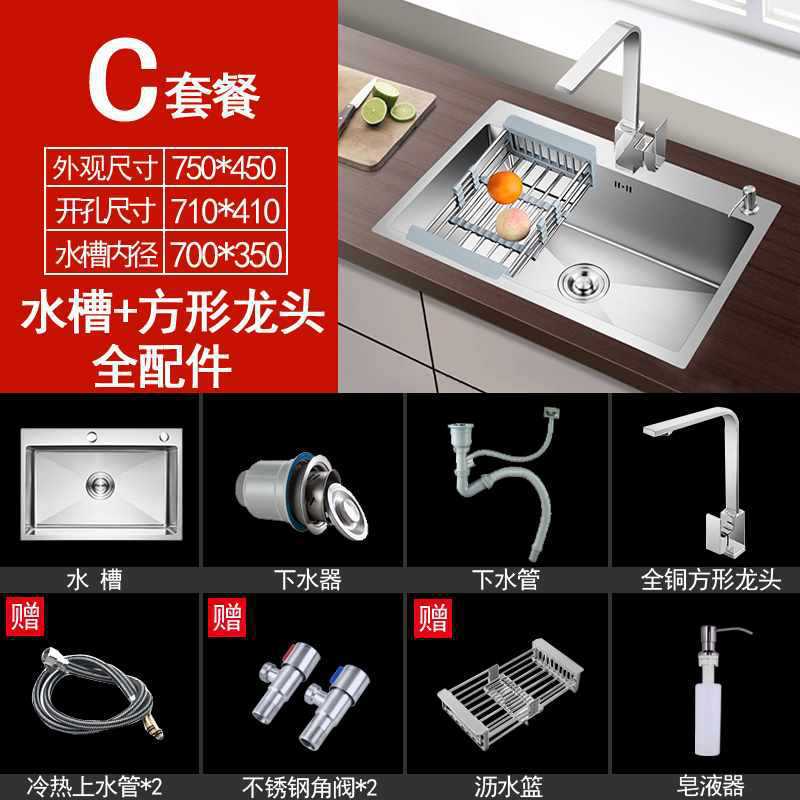 C套餐

| 外观尺寸 | 750*450 |
|---|---|
| 开孔尺寸 | 710*410 |
| 水槽内径 | 700*350 |

水槽+方形龙头
全配件

水 槽

下水器

下水管

全铜方形龙头

赠
冷热上水管*2

赠
不锈钢角阀*2

赠
沥水篮

皂液器