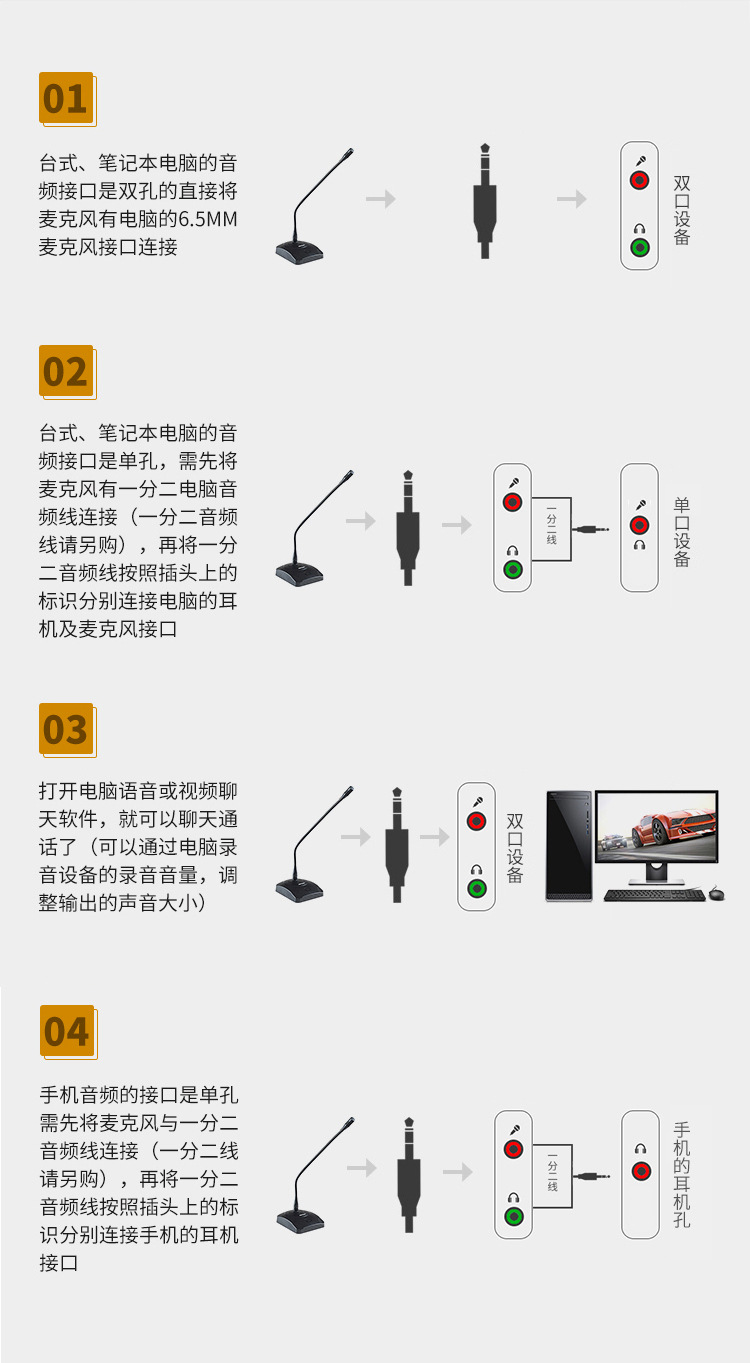 01

台式、笔记本电脑的音频接口是双孔的直接将麦克风有电脑的6.5MM麦克风接口连接

双口设备

02

台式、笔记本电脑的音频接口是单孔，需先将麦克风有一分二电脑音频线连接（一分二音频线请另购），再将一分二音频线按照插头上的标识分别连接电脑的耳机及麦克风接口

一分二线

单口设备

03

打开电脑语音或视频聊天软件，就可以聊天通话了（可以通过电脑录音设备的录音音量，调整输出的声音大小）

双口设备

04

手机音频的接口是单孔需先将麦克风与一分二音频线连接（一分二线请另购），再将一分二音频线按照插头上的标识分别连接手机的耳机接口

一分二线

手机的耳机孔