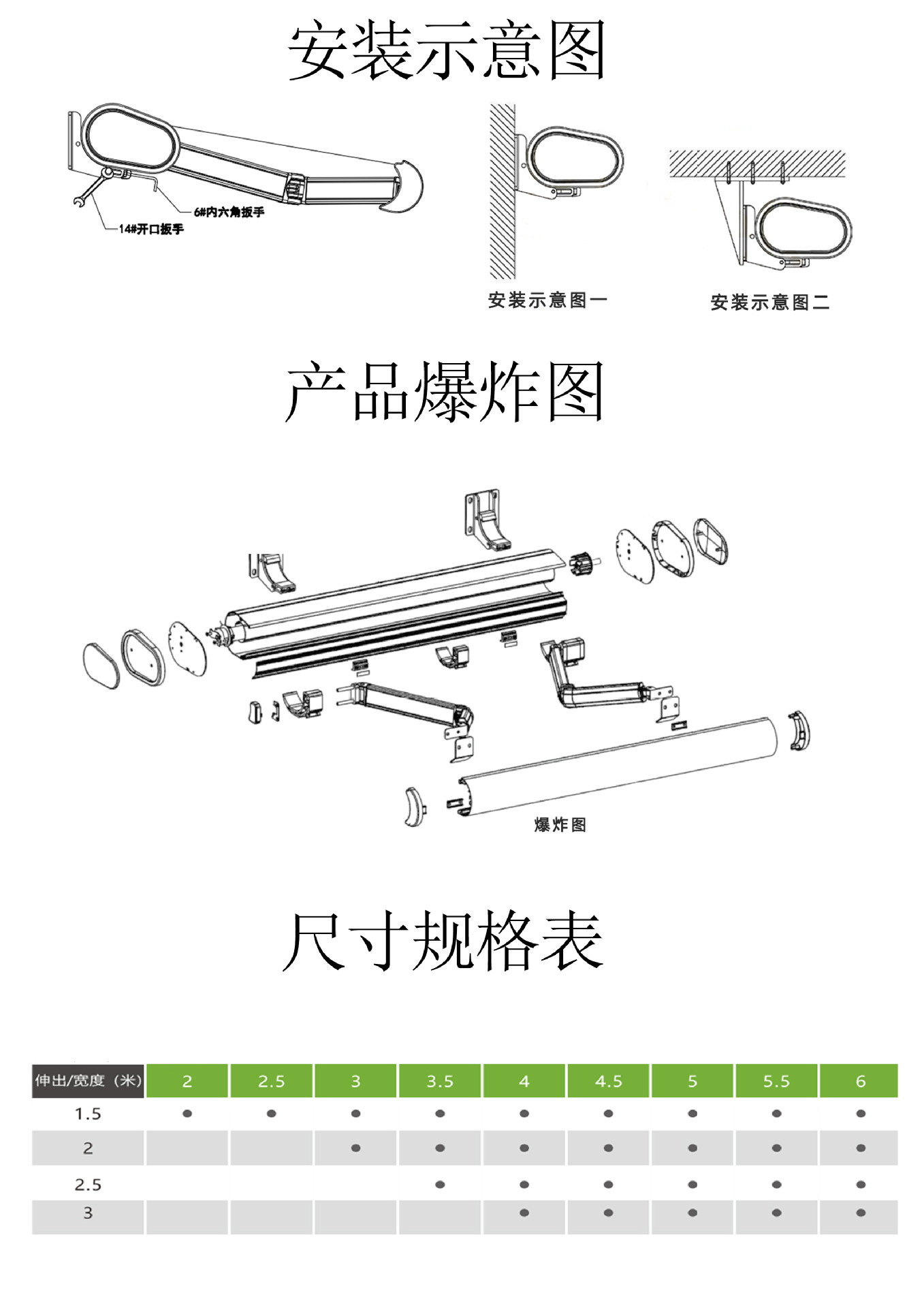 安装示意图

6#内六角扳手

14#开口扳手

安装示意图一

安装示意图二

产品爆炸图

爆炸图

尺寸规格表

| 伸出/宽度（米） | 2 | 2.5 | 3 | 3.5 | 4 | 4.5 | 5 | 5.5 | 6 |
|---|---|---|---|---|---|---|---|---|---|
| 1.5 | ● | ● | ● | ● | ● | ● | ● | ● | ● |
| 2 |  |  | ● | ● | ● | ● | ● | ● | ● |
| 2.5 |  |  |  | ● | ● | ● | ● | ● | ● |
| 3 |  |  |  |  | ● | ● | ● | ● | ● |