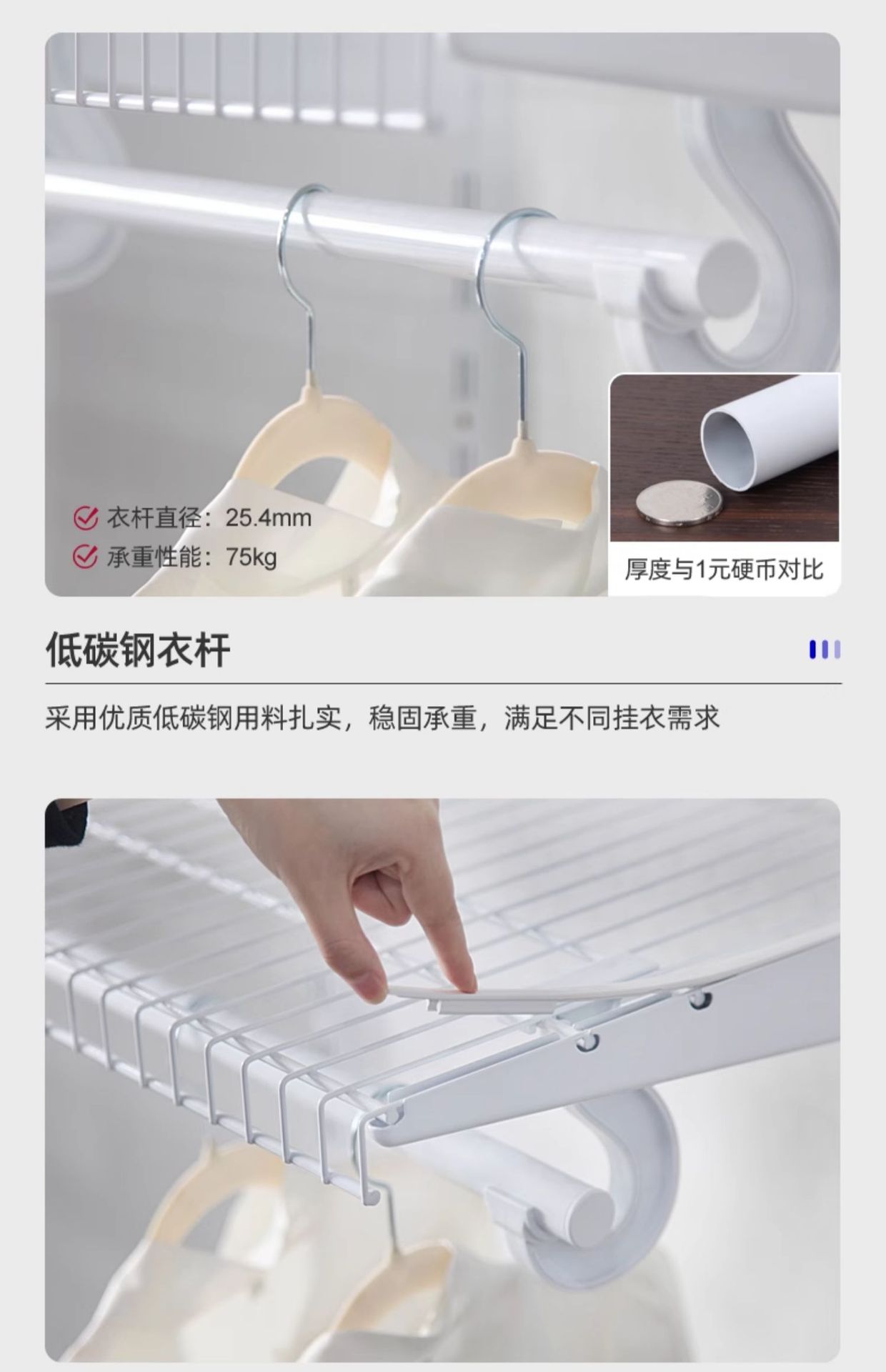 衣杆直径：25.4mm
承重性能：75kg

厚度与1元硬币对比

低碳钢衣杆

采用优质低碳钢用料扎实，稳固承重，满足不同挂衣需求