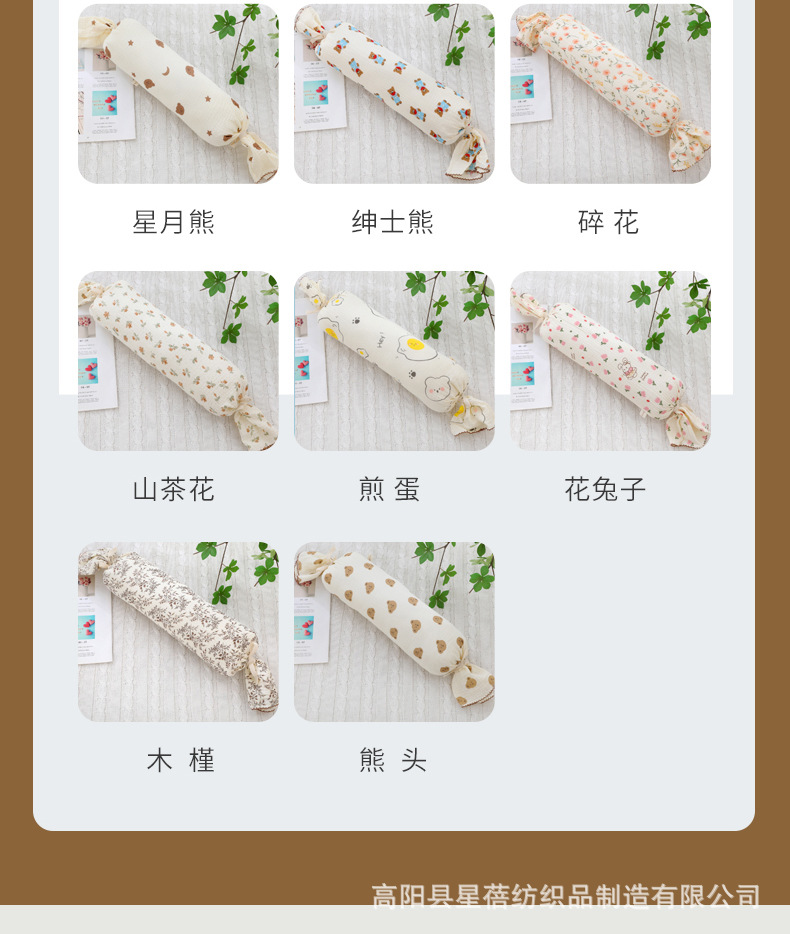 星月熊

绅士熊

碎 花

山茶花

煎 蛋

花兔子

木 槿

熊 头

高阳县星蓓纺织品制造有限公司