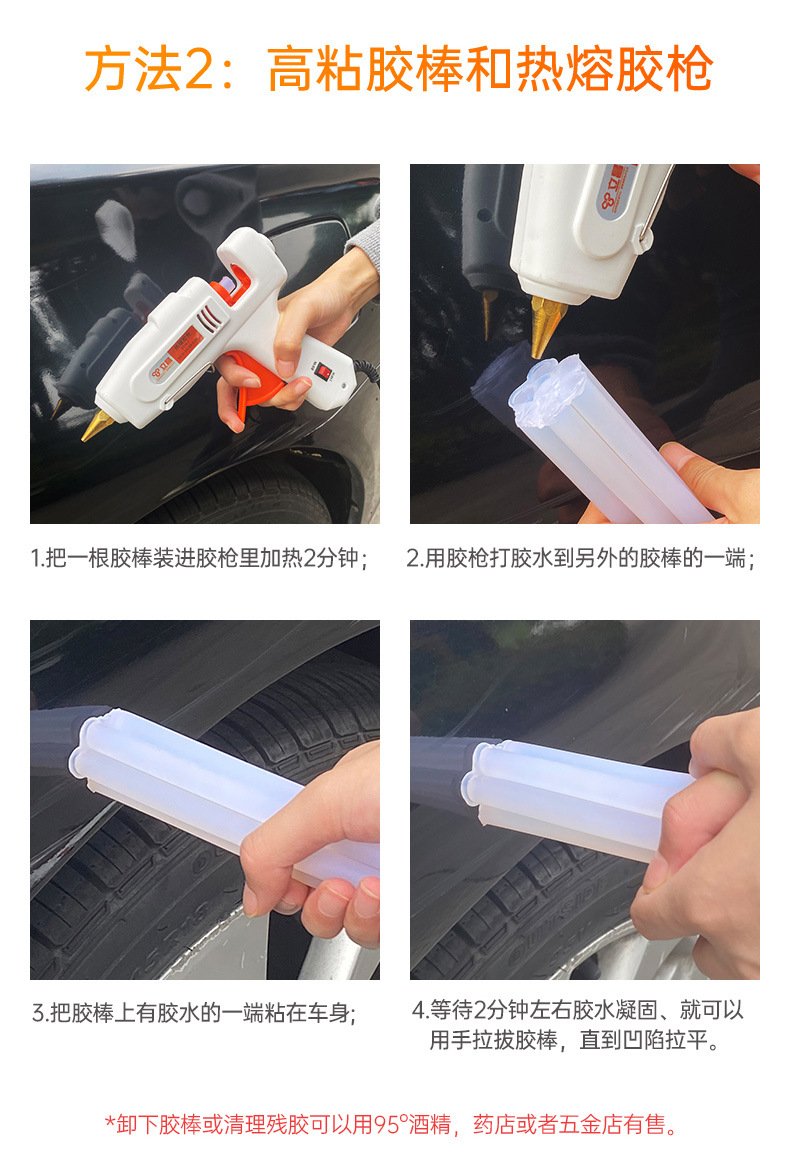 方法2：高粘胶棒和热熔胶枪

1.把一根胶棒装进胶枪里加热2分钟；

2.用胶枪打胶水到另外的胶棒的一端；

3.把胶棒上有胶水的一端粘在车身；

4.等待2分钟左右胶水凝固、就可以用手拉拔胶棒，直到凹陷拉平。

*卸下胶棒或清理残胶可以用95°酒精，药店或者五金店有售。