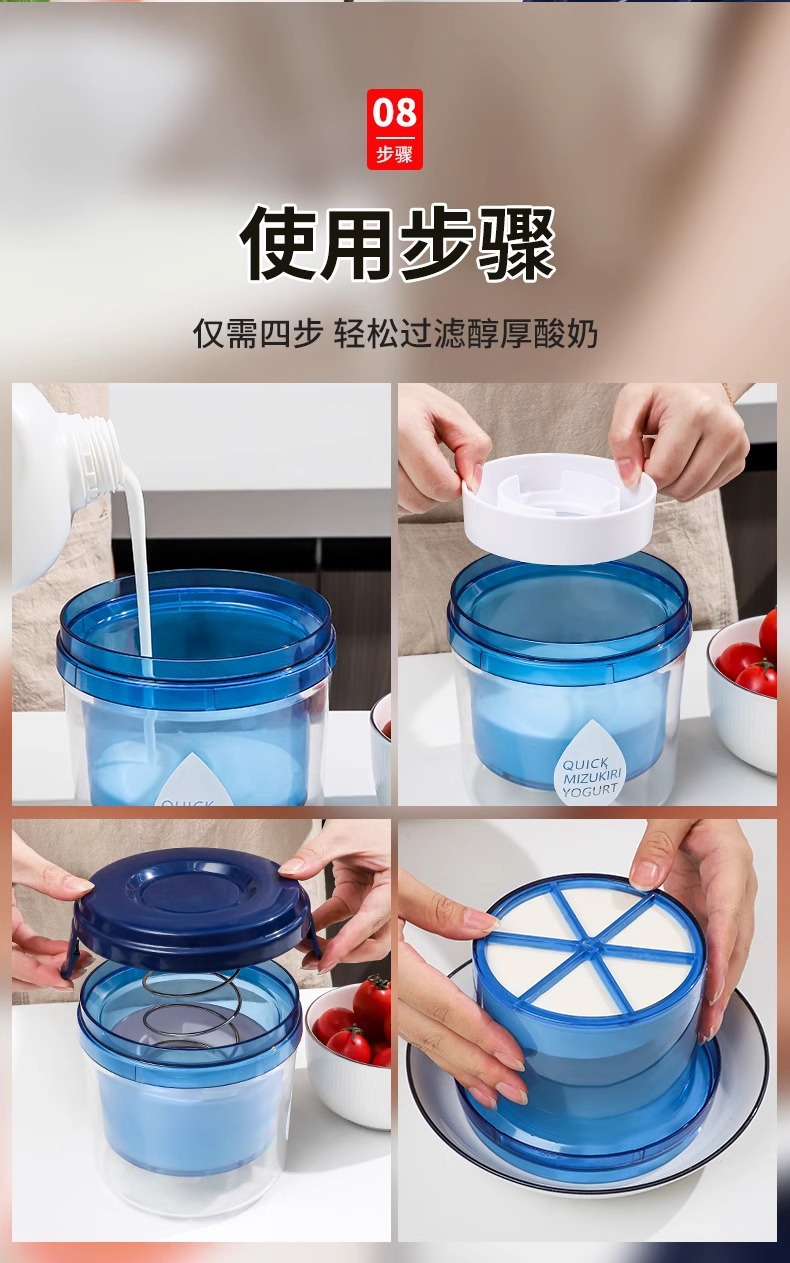 08
步骤

使用步骤

仅需四步 轻松过滤醇厚酸奶

QUICK

QUICK
MIZUKIRI
YOGURT