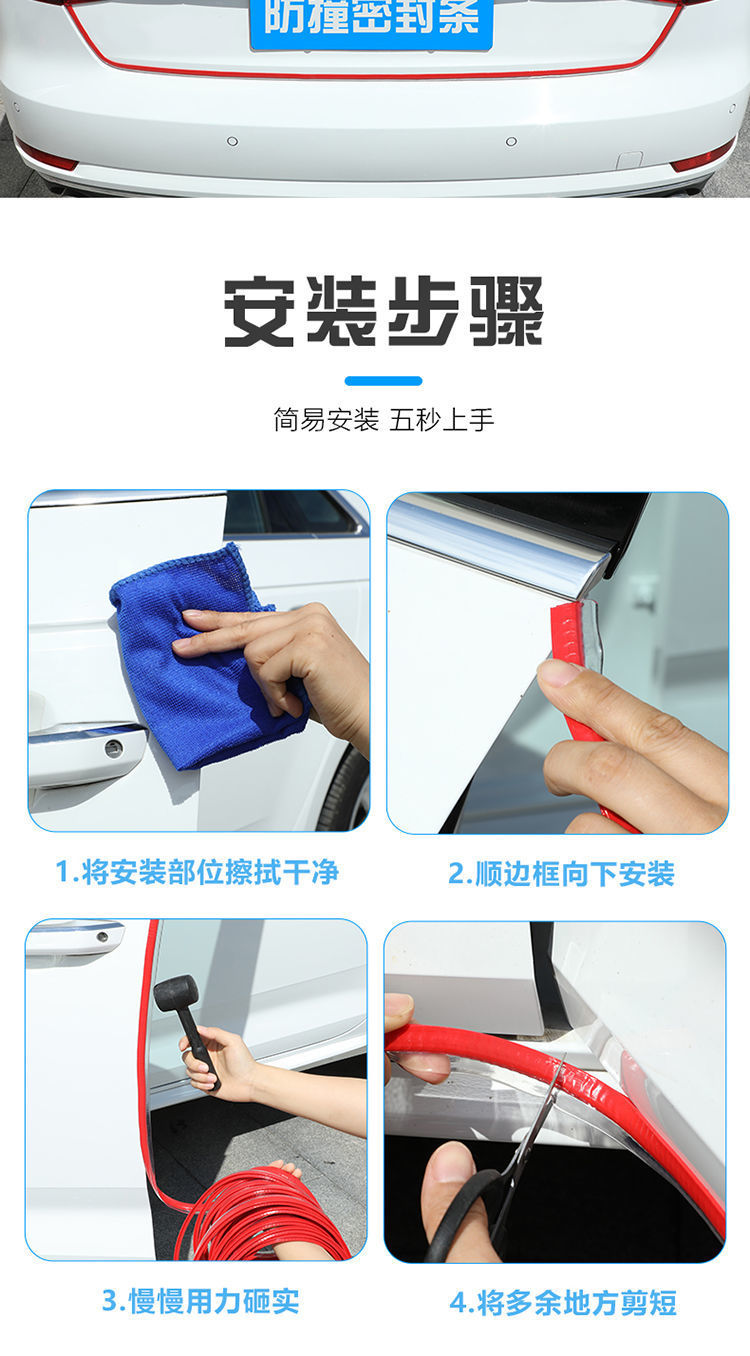 防撞密封条

安装步骤

简易安装 五秒上手

1.将安装部位擦拭干净

2.顺边框向下安装

3.慢慢用力砸实

4.将多余地方剪短