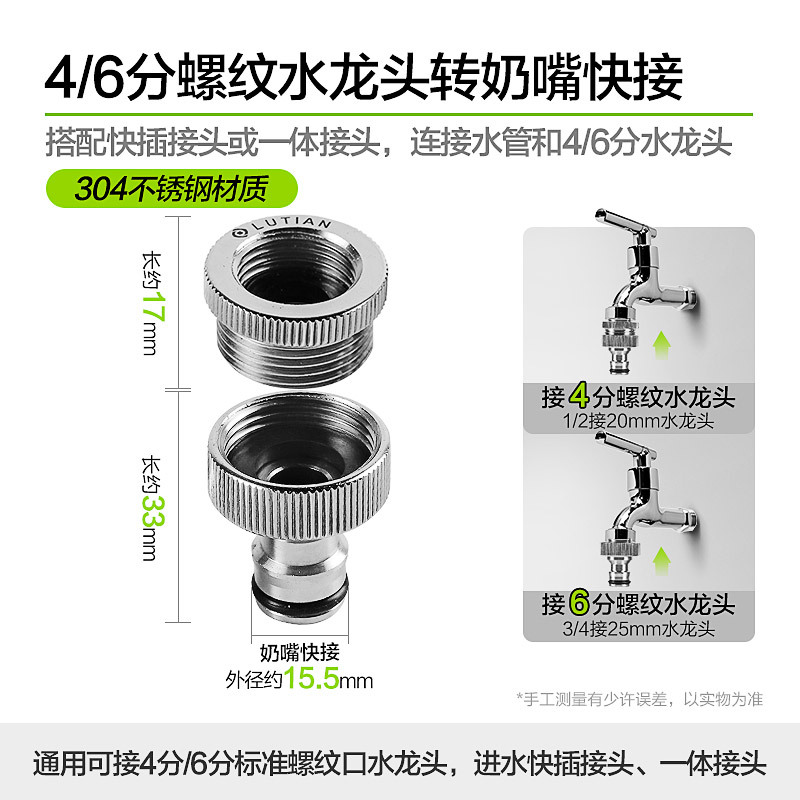 4/6分螺纹水龙头转奶嘴快接

搭配快插接头或一体接头，连接水管和4/6分水龙头

304不锈钢材质

LUTIAN

长约17mm

长约33mm

奶嘴快接
外径约15.5mm

接4分螺纹水龙头
1/2接20mm水龙头

接6分螺纹水龙头
3/4接25mm水龙头

*手工测量有少许误差，以实物为准

通用可接4分/6分标准螺纹口水龙头，进水快插接头、一体接头